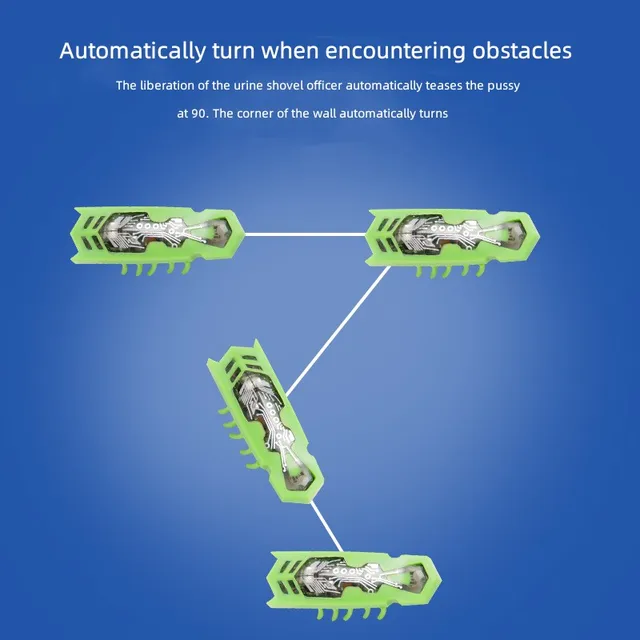 Automatically turn when encountering obstacles

The liberation of the urine shovel officer automatically teases the pussy at 90. The corner of the wall automatically turns