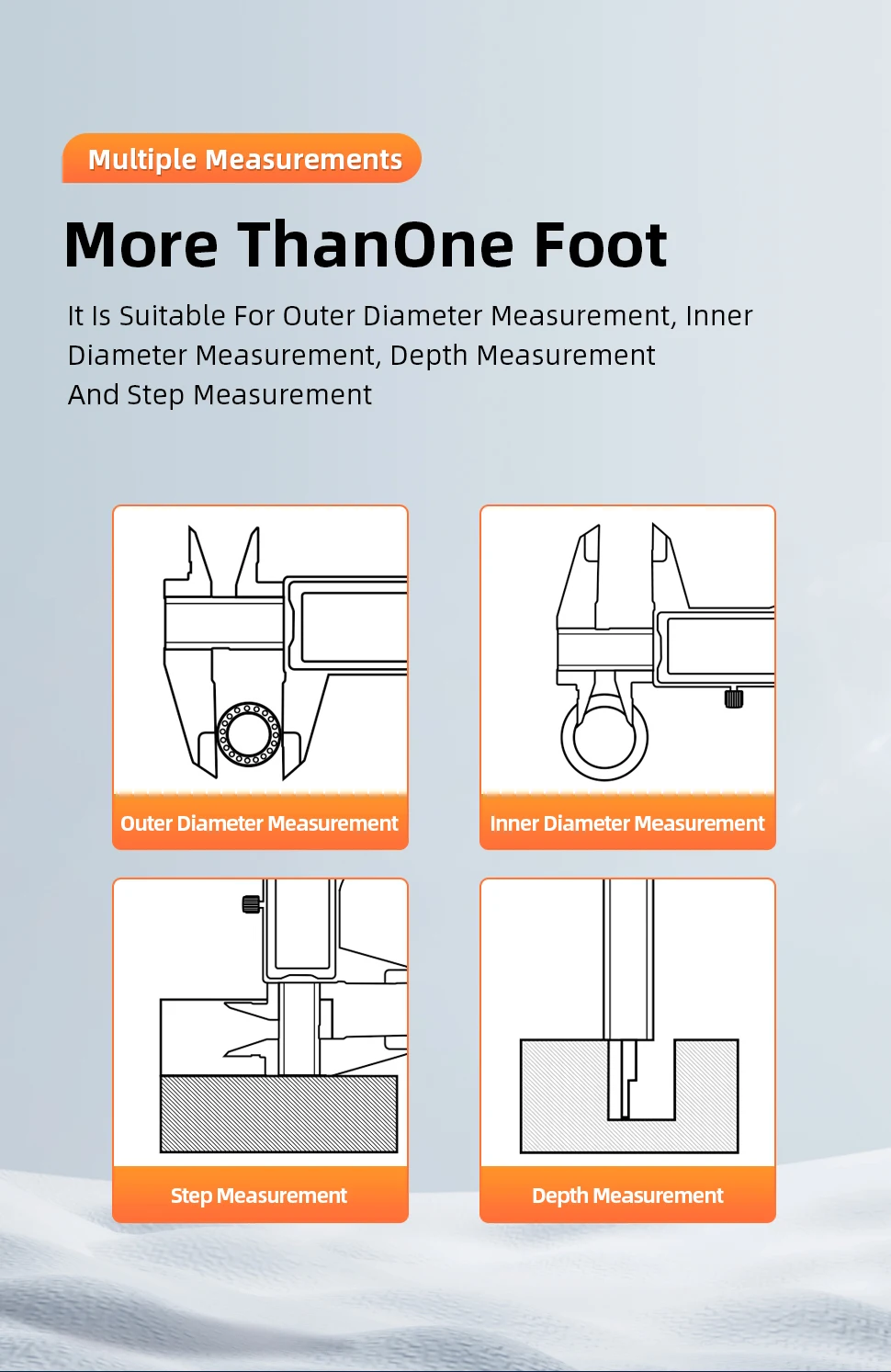 Multiple Measurements

More ThanOne Foot

It Is Suitable For Outer Diameter Measurement, Inner Diameter Measurement, Depth Measurement And Step Measurement

Outer Diameter Measurement

Inner Diameter Measurement

Step Measurement

Depth Measurement