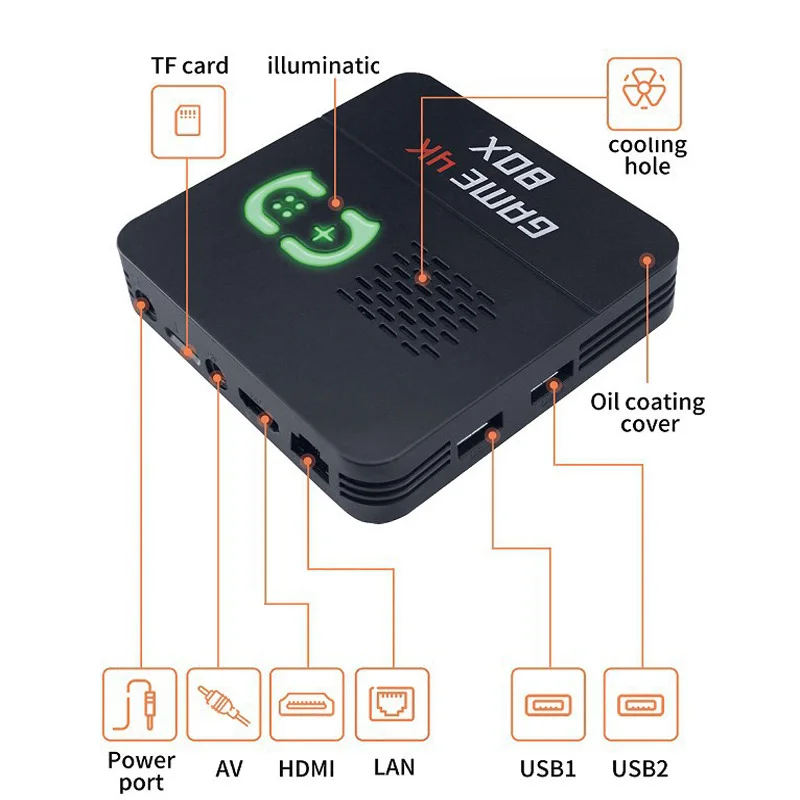 TF card

illuminatic

cooling hole

GAME 4K BOX

Oil coating cover

Power port

AV

HDMI

LAN

USB1

USB2