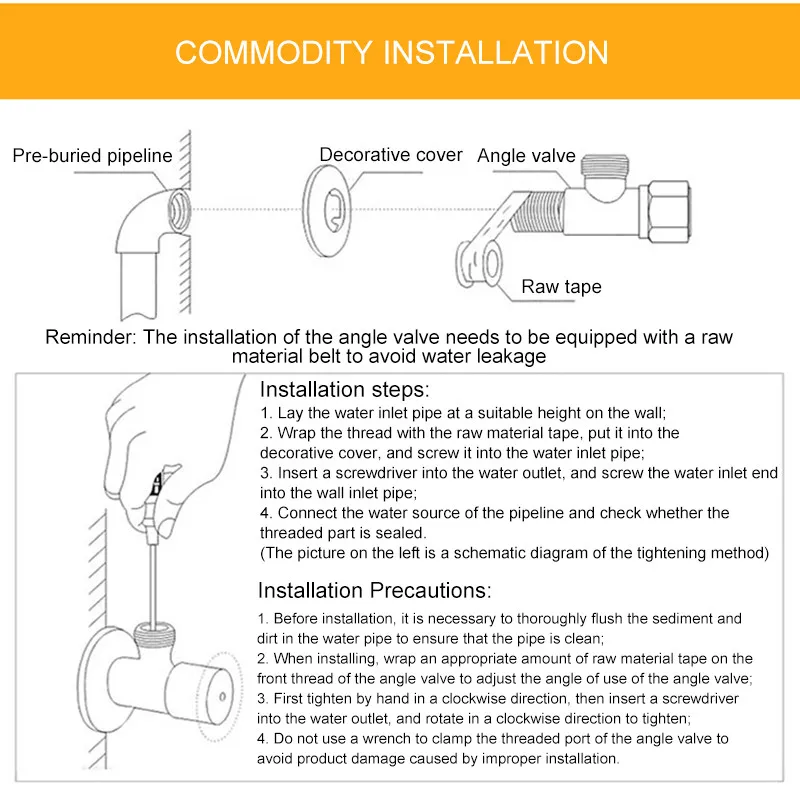 COMMODITY INSTALLATION

Pre-buried pipeline

Decorative cover

Angle valve

Raw tape

Reminder: The installation of the angle valve needs to be equipped with a raw material belt to avoid water leakage

Installation steps:
1. Lay the water inlet pipe at a suitable height on the wall;
2. Wrap the thread with the raw material tape, put it into the decorative cover, and screw it into the water inlet pipe;
3. Insert a screwdriver into the water outlet, and screw the water inlet end into the wall inlet pipe;
4. Connect the water source of the pipeline and check whether the threaded part is sealed.
(The picture on the left is a schematic diagram of the tightening method)

Installation Precautions:
1. Before installation, it is necessary to thoroughly flush the sediment and dirt in the water pipe to ensure that the pipe is clean;
2. When installing, wrap an appropriate amount of raw material tape on the front thread of the angle valve to adjust the angle of use of the angle valve;
3. First tighten by hand in a clockwise direction, then insert a screwdriver into the water outlet, and rotate in a clockwise direction to tighten;
4. Do not use a wrench to clamp the threaded port of the angle valve to avoid product damage caused by improper installation.