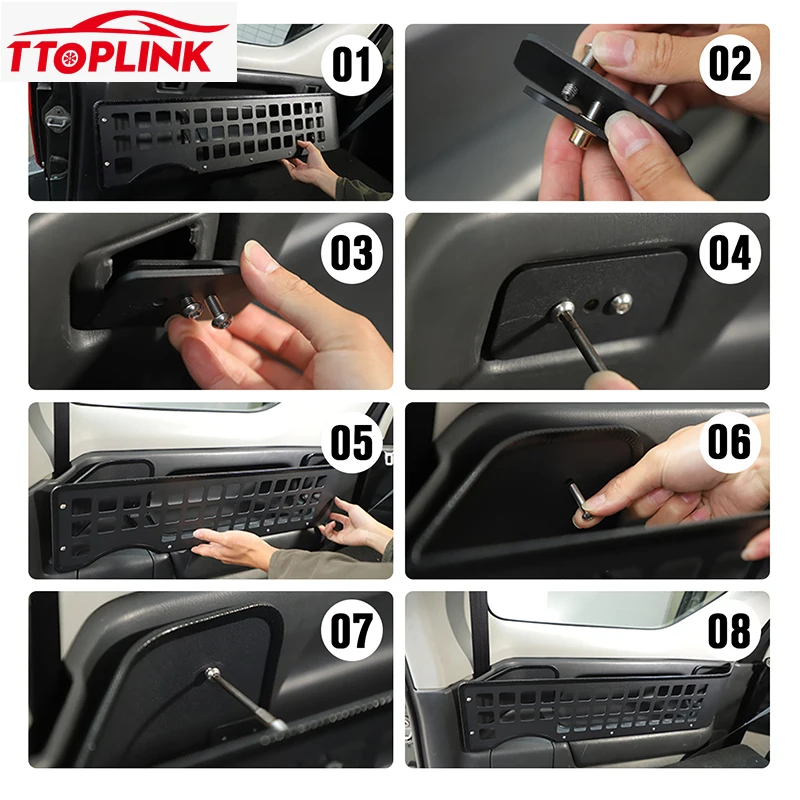 TTOPLINK

01

02

03

04

05

06

07

08