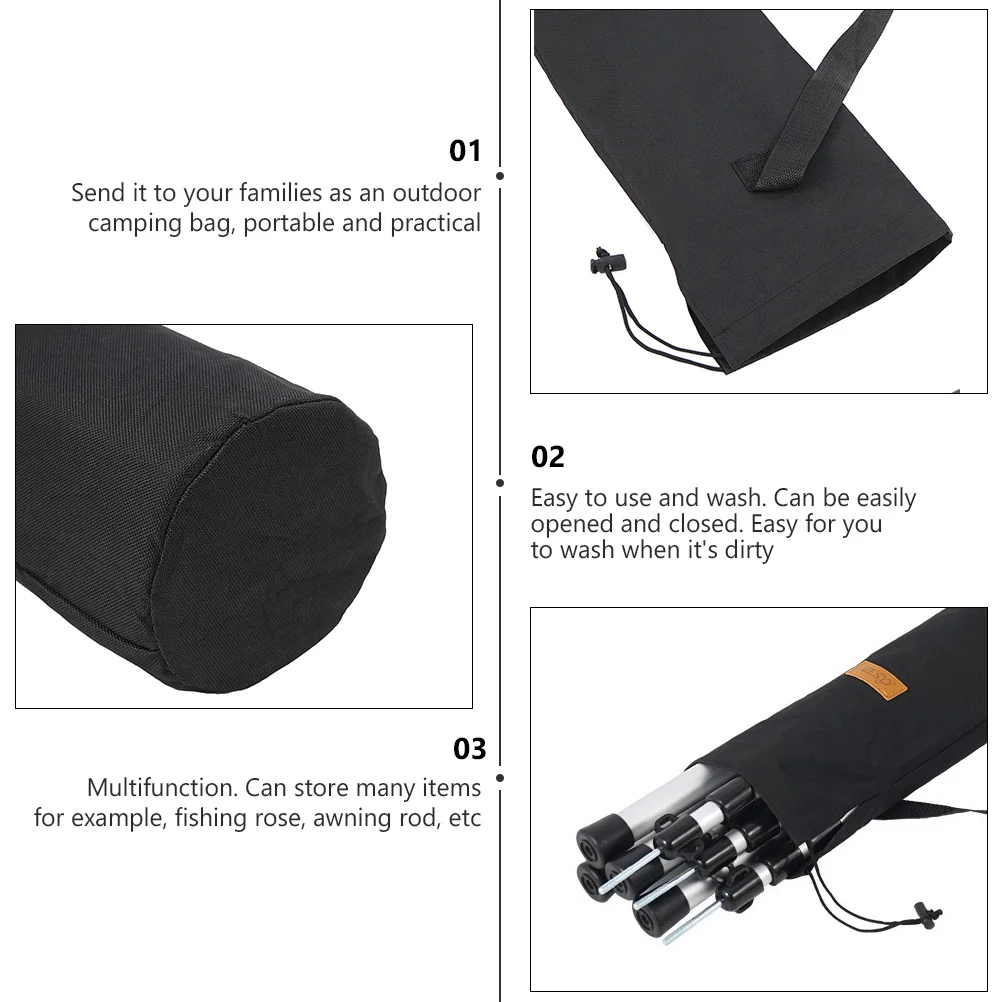 01

Send it to your families as an outdoor camping bag, portable and practical

02

Easy to use and wash. Can be easily opened and closed. Easy for you to wash when it's dirty

03

Multifunction. Can store many items for example, fishing rose, awning rod, etc