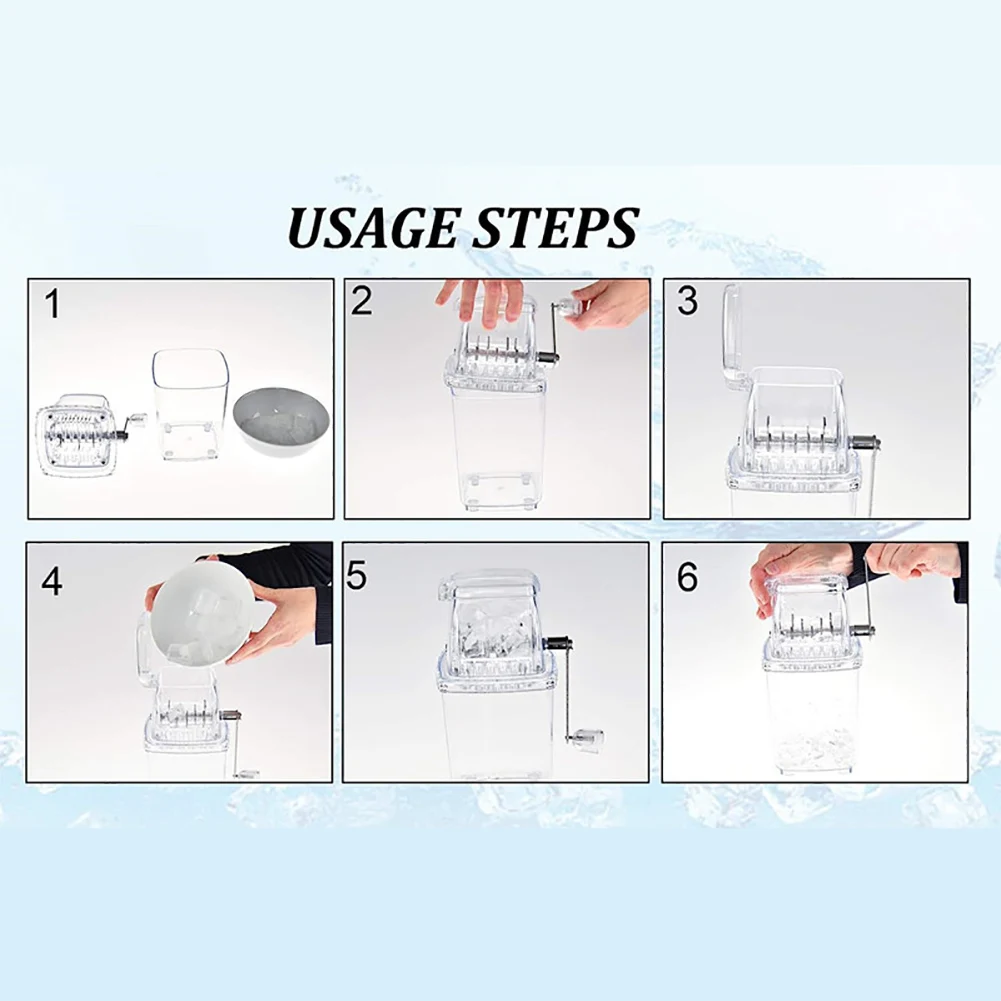 USAGE STEPS

1

2

3

4

5

6