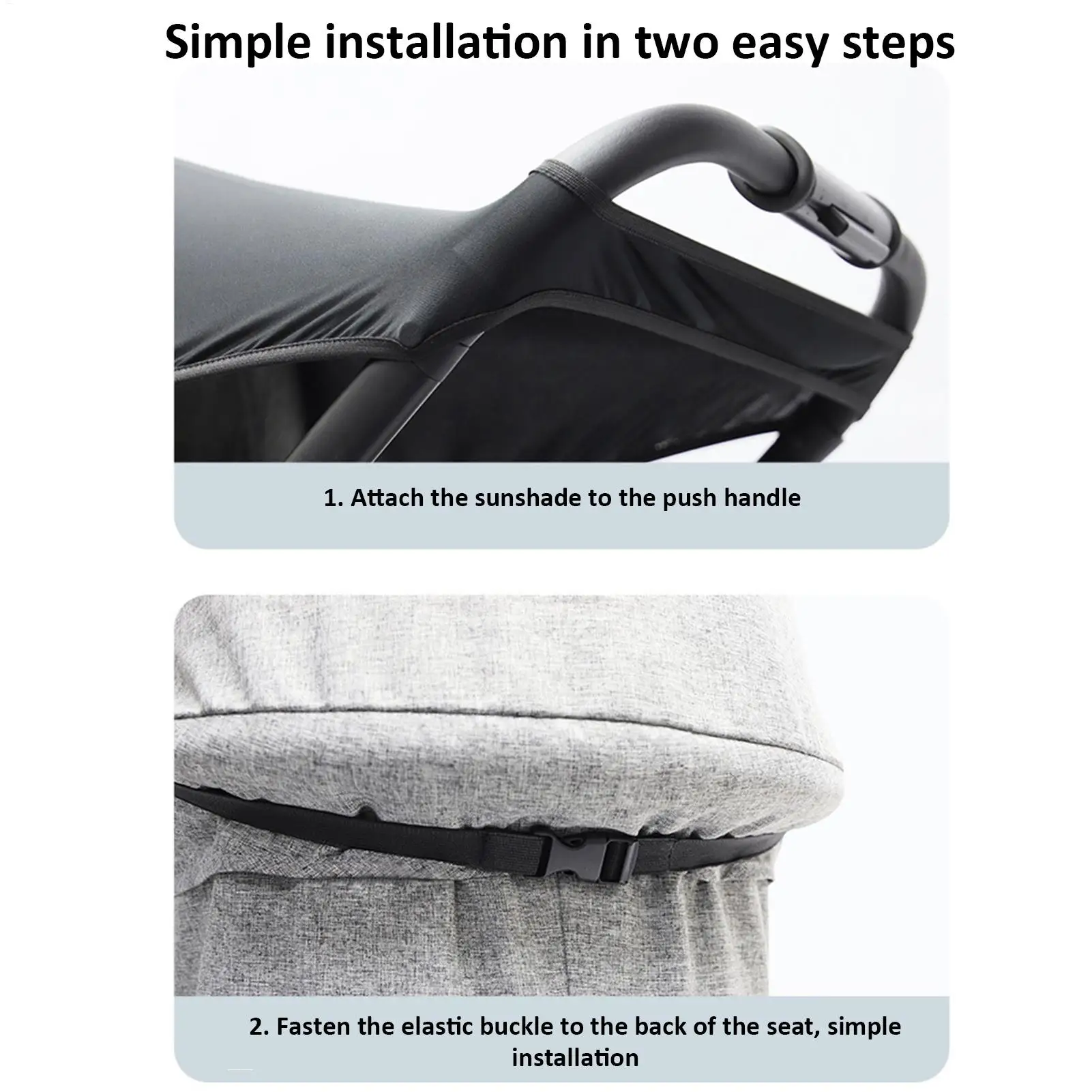 Simple installation in two easy steps

1. Attach the sunshade to the push handle

2. Fasten the elastic buckle to the back of the seat, simple installation