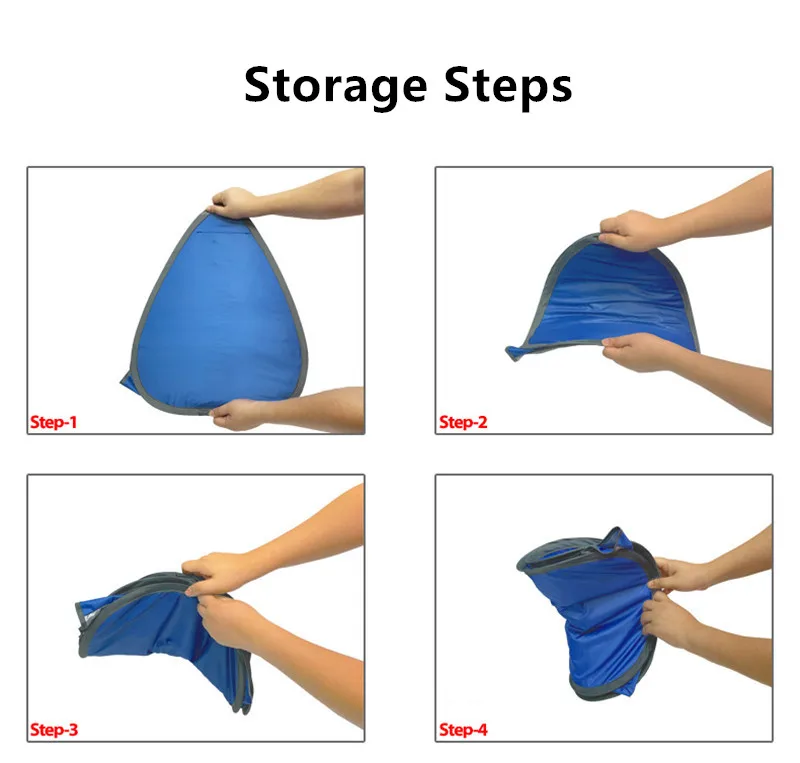 Storage Steps

Step-1

Step-2

Step-3

Step-4