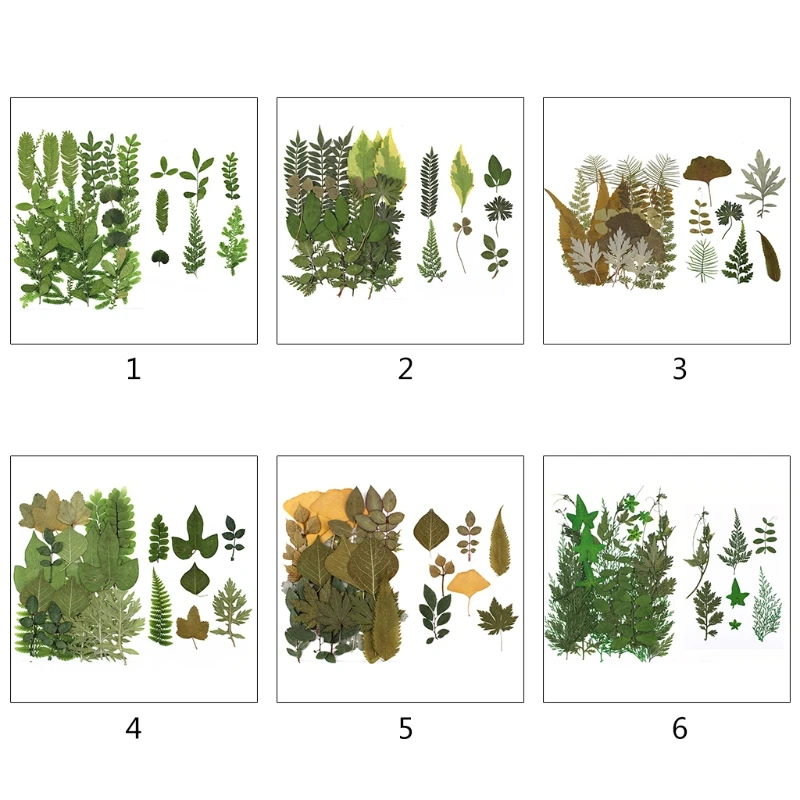 1

2

3

4

5

6