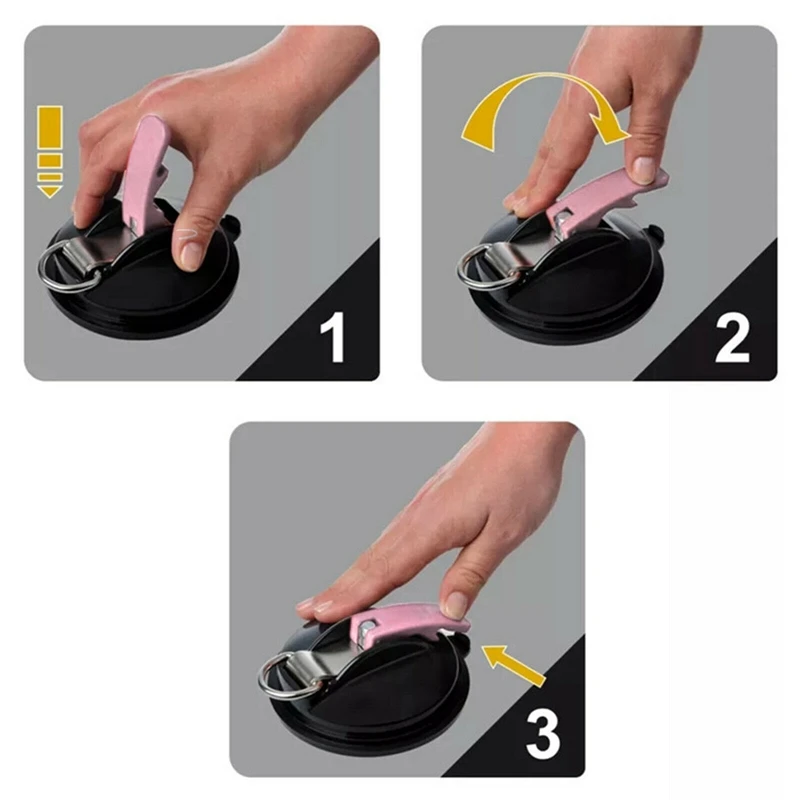 1

2

3