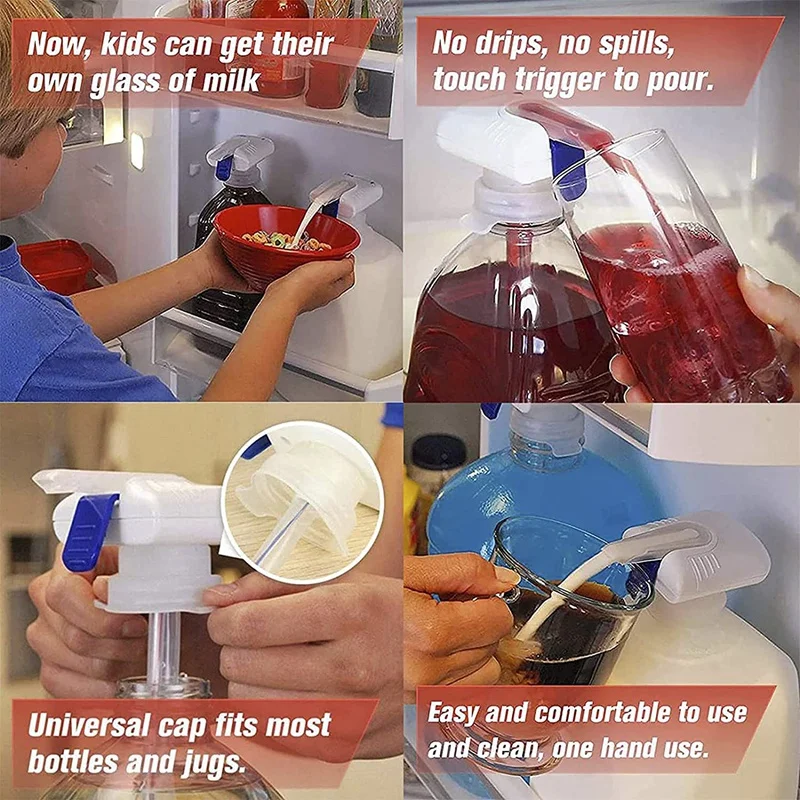 Now, kids can get their own glass of milk

No drips, no spills, touch trigger to pour.

Universal cap fits most bottles and jugs.

Easy and comfortable to use and clean, one hand use.