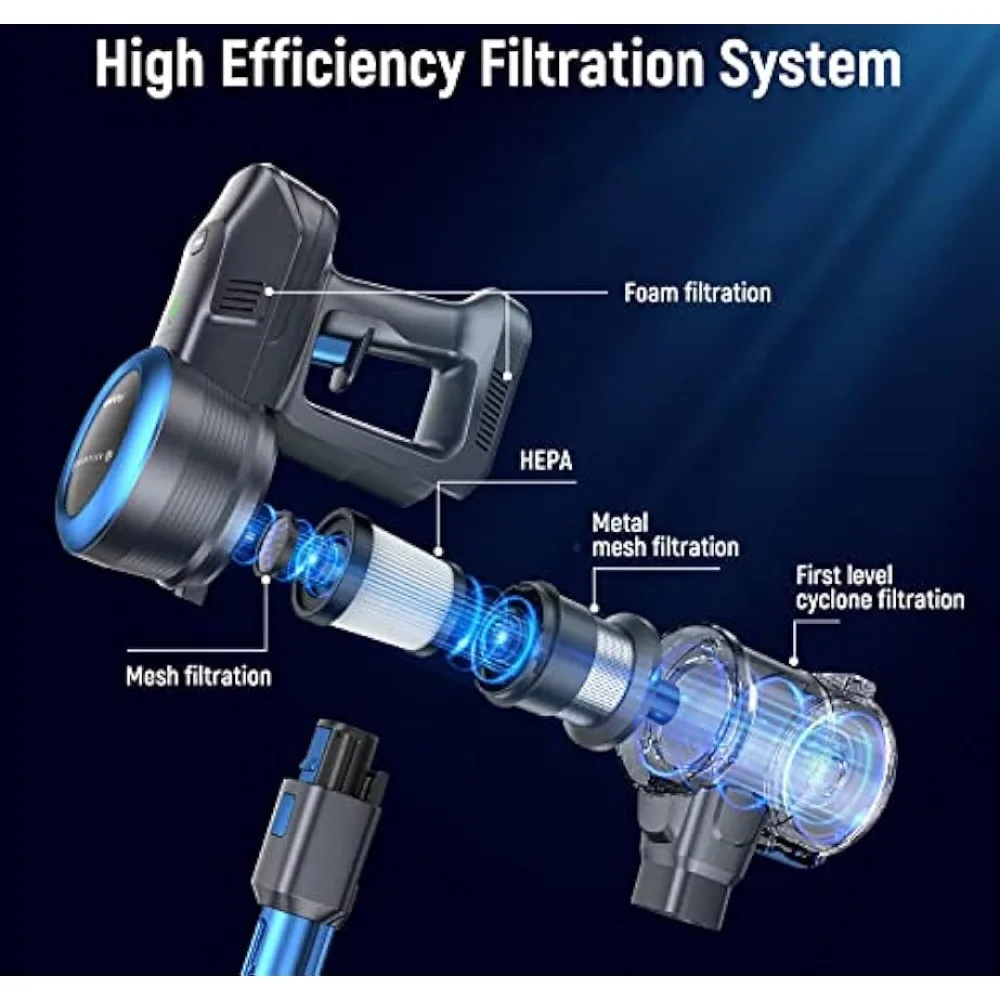 High Efficiency Filtration System

Foam filtration

HEPA

Metal mesh filtration

First level cyclone filtration

Mesh filtration