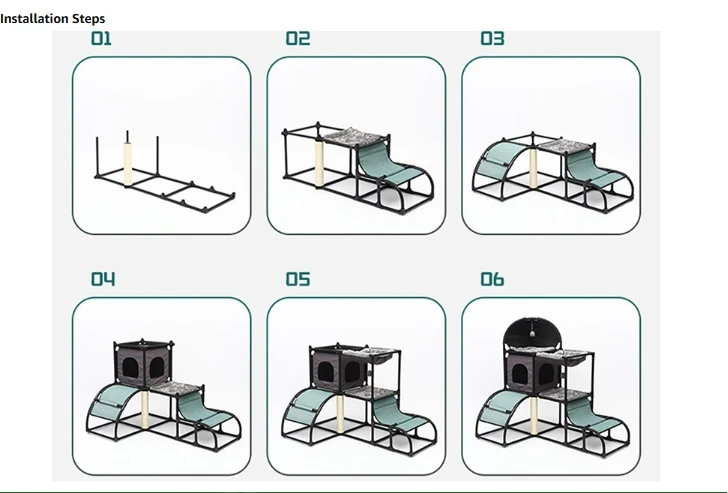 Installation Steps

01

02

03

04

05

06