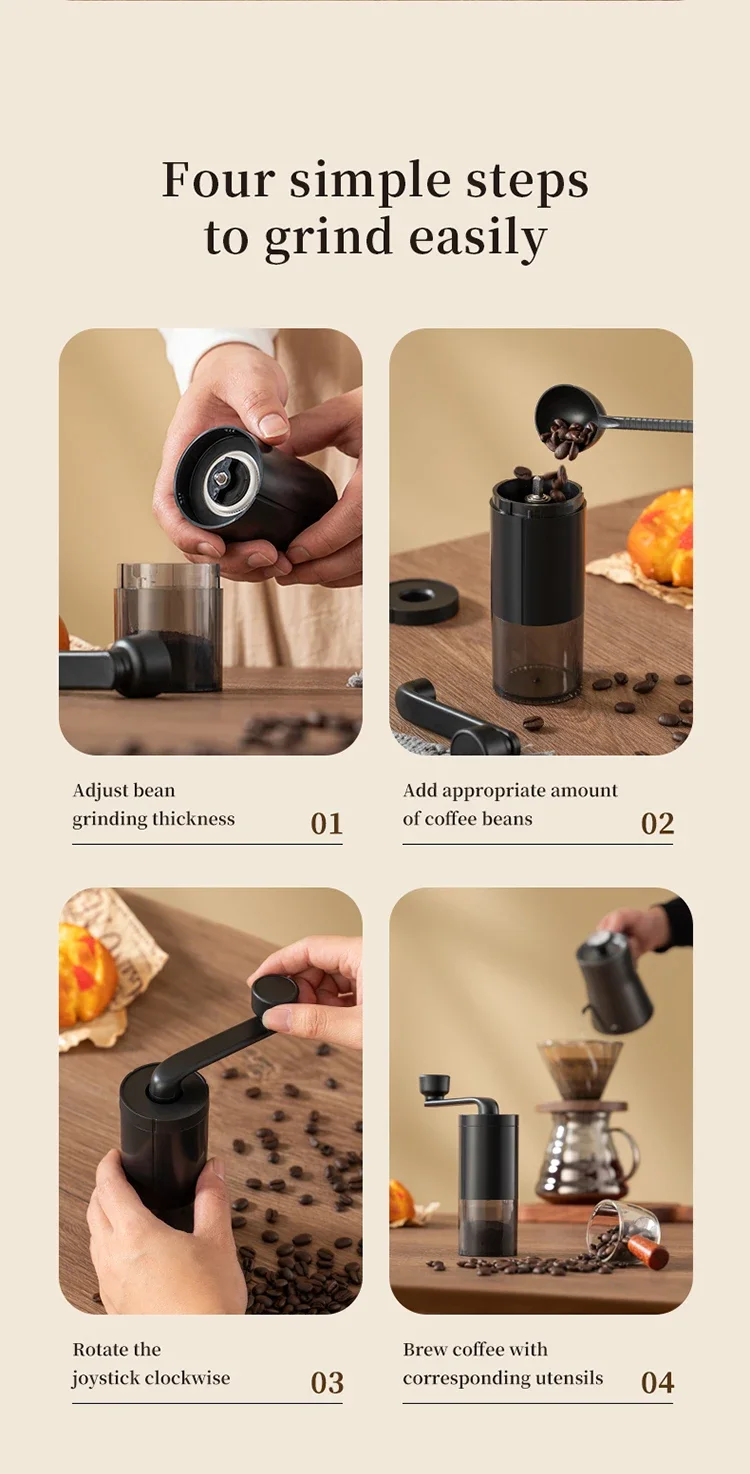 Four simple steps to grind easily

Adjust bean grinding thickness 01

Add appropriate amount of coffee beans 02

Rotate the joystick clockwise 03

Brew coffee with corresponding utensils 04