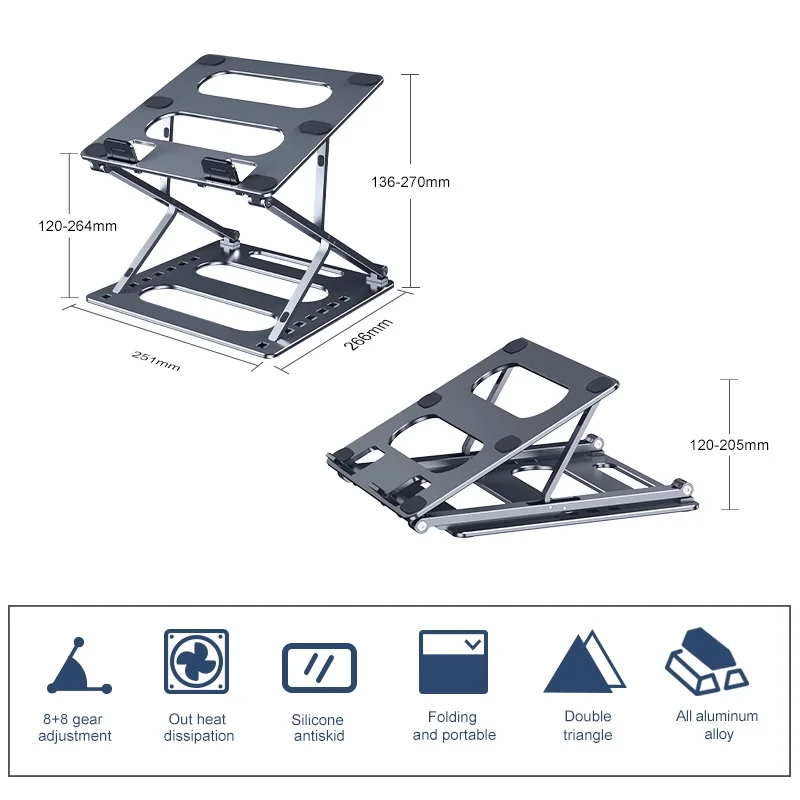 136-270mm

120-264mm

251mm

266mm

120-205mm

8+8 gear adjustment

Out heat dissipation

Silicone antiskid

Folding and portable

Double triangle

All aluminum alloy