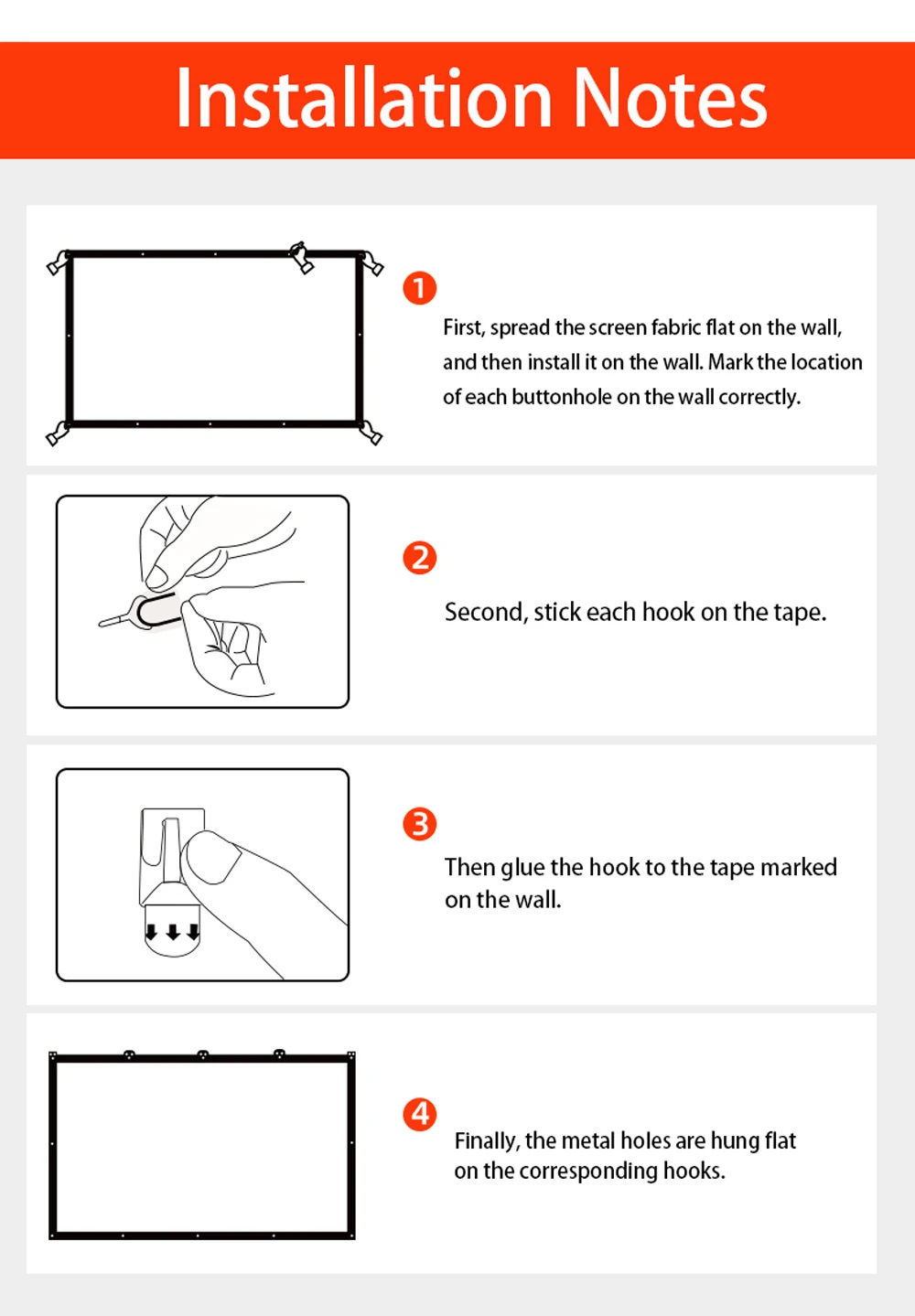 Installation Notes

1

First, spread the screen fabric flat on the wall, and then install it on the wall. Mark the location of each buttonhole on the wall correctly.

2

Second, stick each hook on the tape.

3

Then glue the hook to the tape marked on the wall.

4

Finally, the metal holes are hung flat on the corresponding hooks.