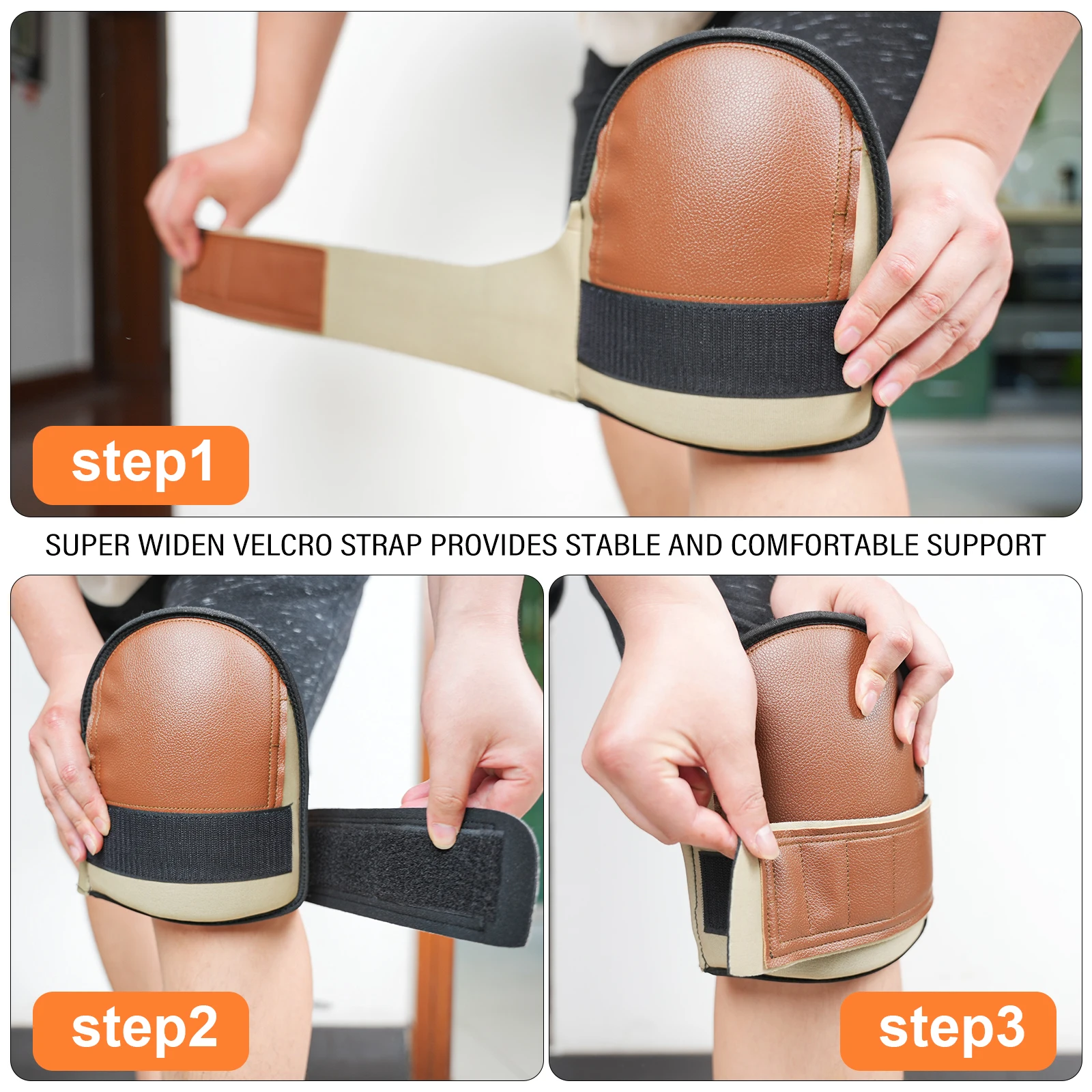 step1

SUPER WIDEN VELCRO STRAP PROVIDES STABLE AND COMFORTABLE SUPPORT

step2

step3