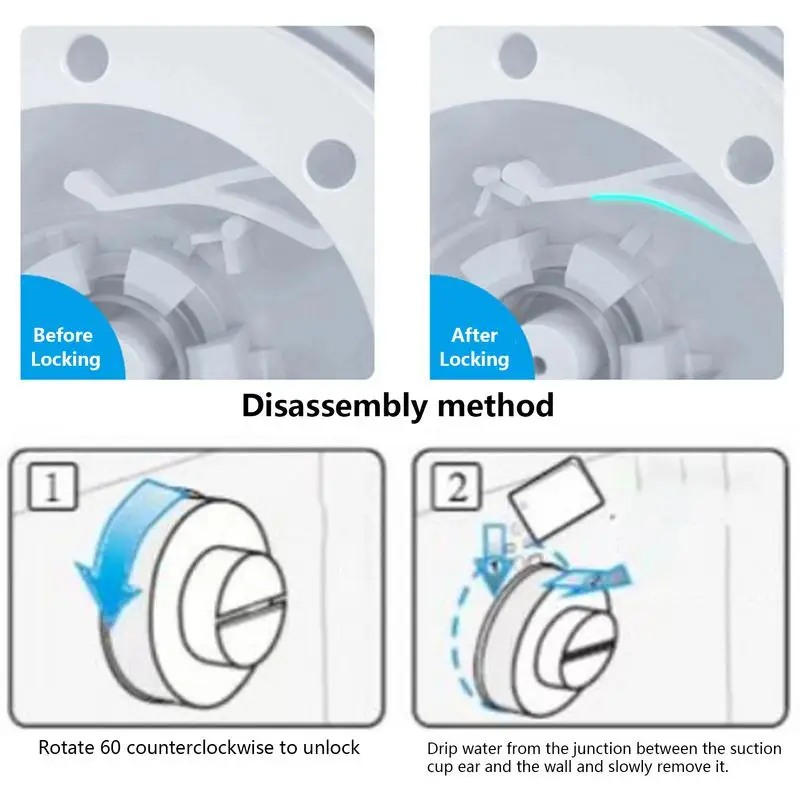 Before Locking

After Locking

Disassembly method

1

Rotate 60 counterclockwise to unlock

2

Drip water from the junction between the suction cup ear and the wall and slowly remove it.