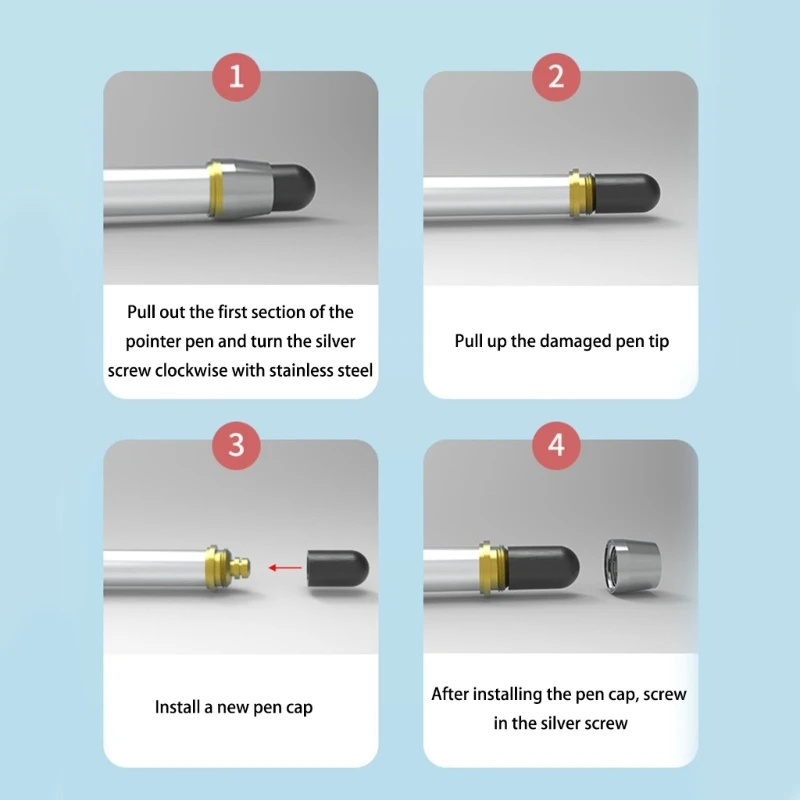 1

Pull out the first section of the pointer pen and turn the silver screw clockwise with stainless steel

2

Pull up the damaged pen tip

3

Install a new pen cap

4

After installing the pen cap, screw in the silver screw