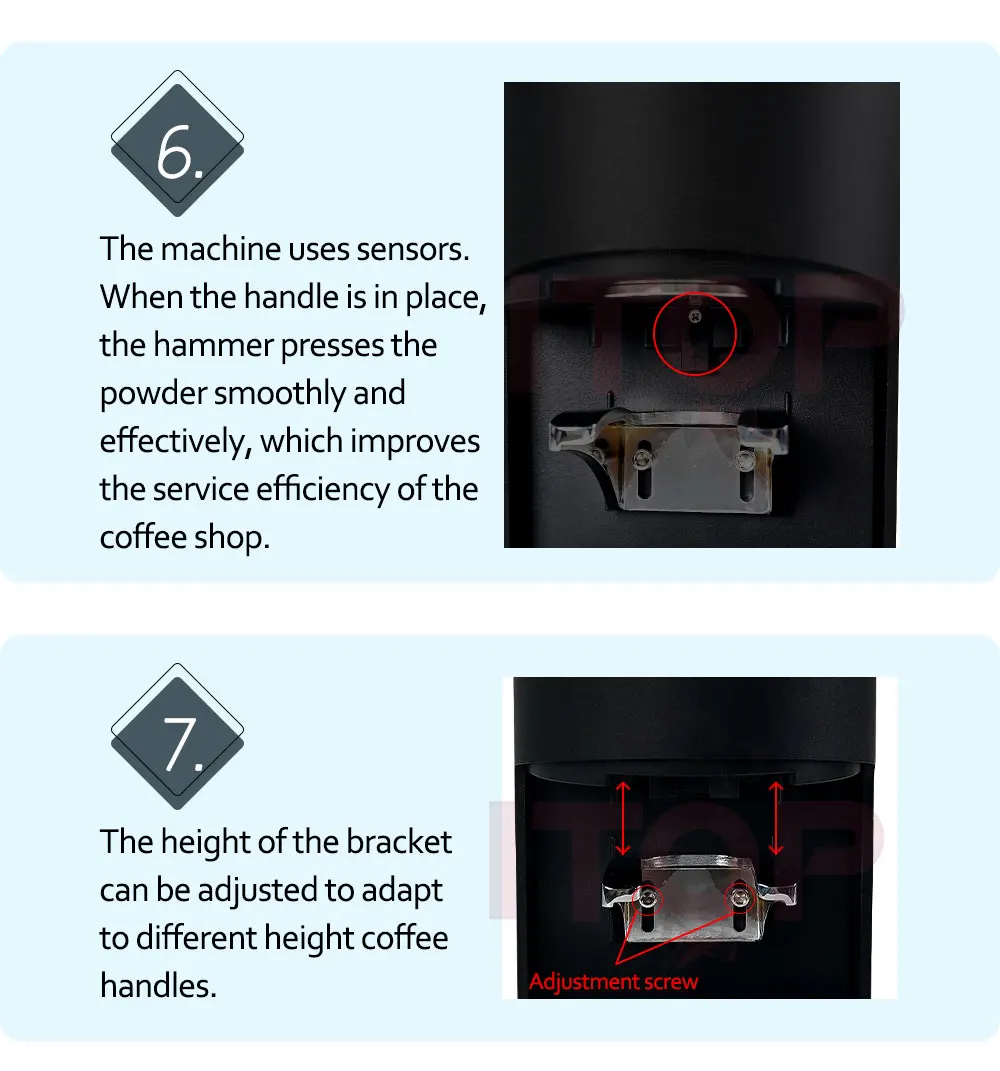 6.

The machine uses sensors. When the handle is in place, the hammer presses the powder smoothly and effectively, which improves the service efficiency of the coffee shop.

ITOP

7.

The height of the bracket can be adjusted to adapt to different height coffee handles.

ITOP

Adjustment screw