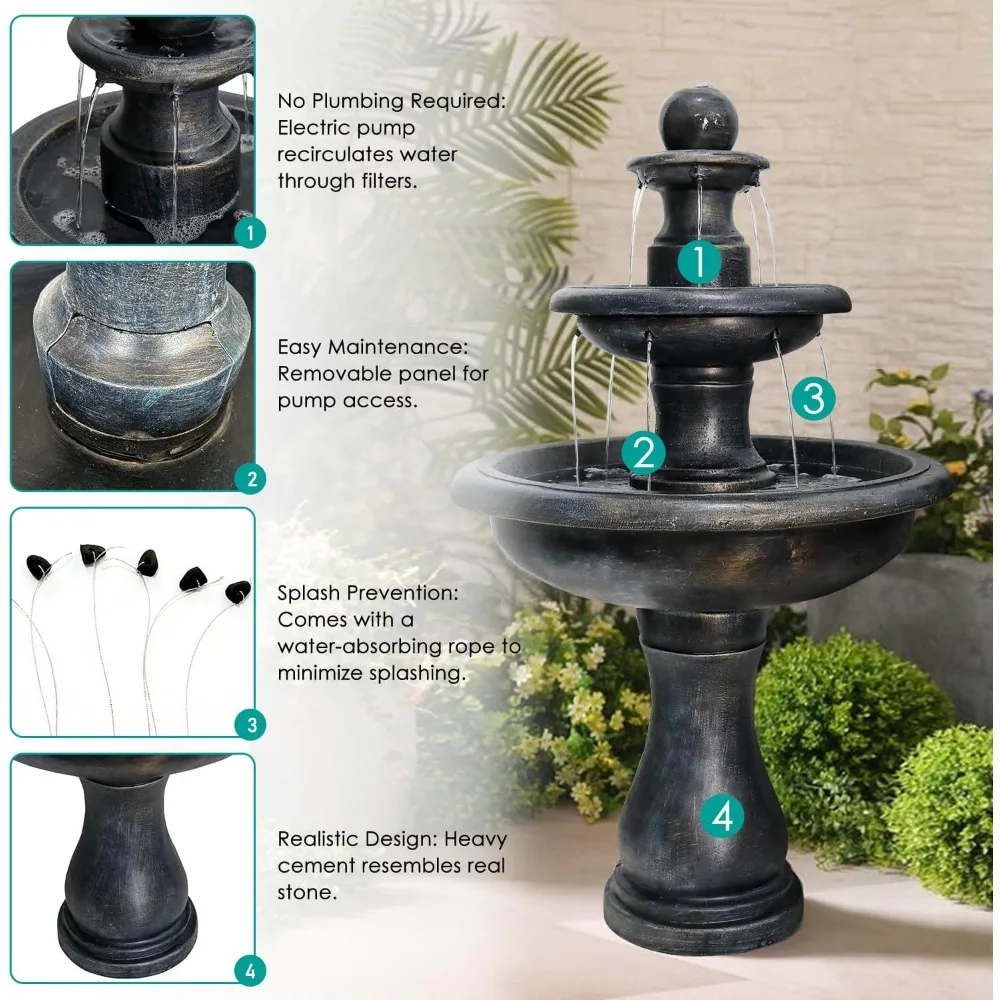 1

No Plumbing Required: Electric pump recirculates water through filters.

2

Easy Maintenance: Removable panel for pump access.

3

Splash Prevention: Comes with a water-absorbing rope to minimize splashing.

4

Realistic Design: Heavy cement resembles real stone.

1

2

3

4