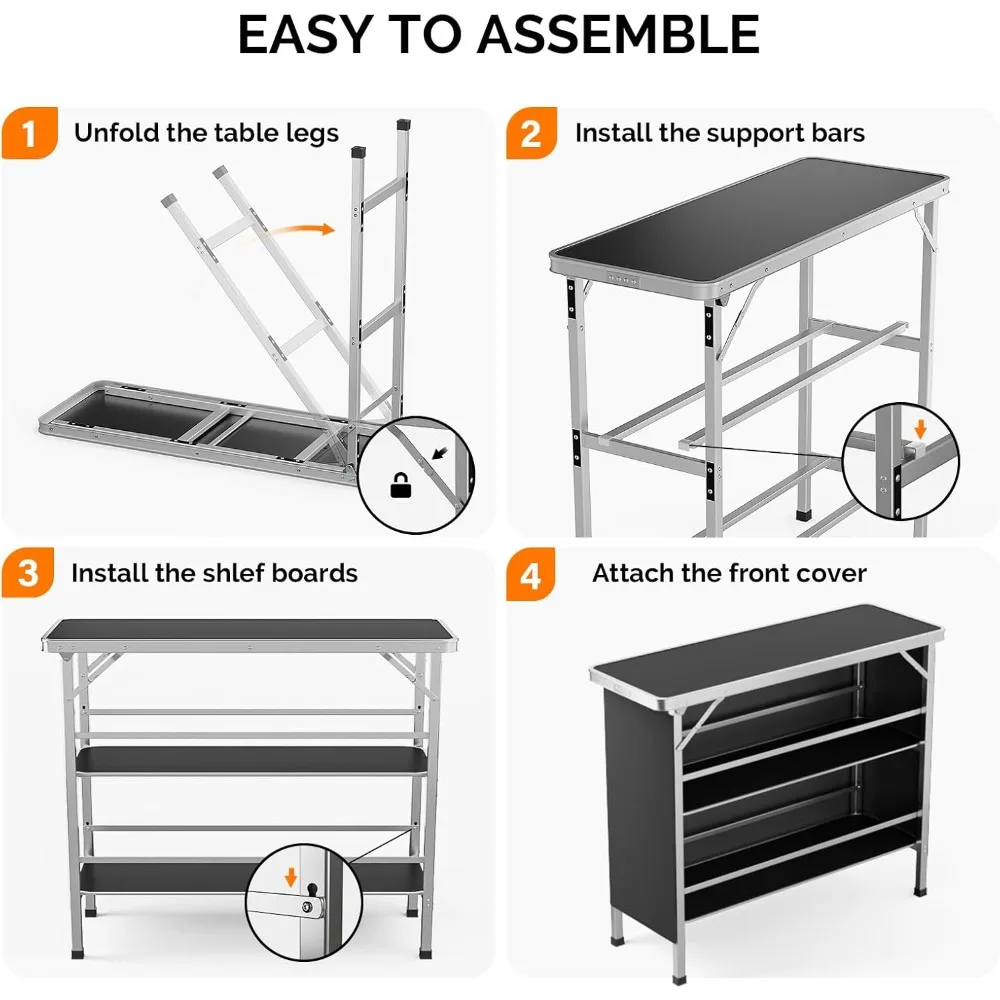 EASY TO ASSEMBLE

1 Unfold the table legs

2 Install the support bars

3 Install the shlef boards

4 Attach the front cover