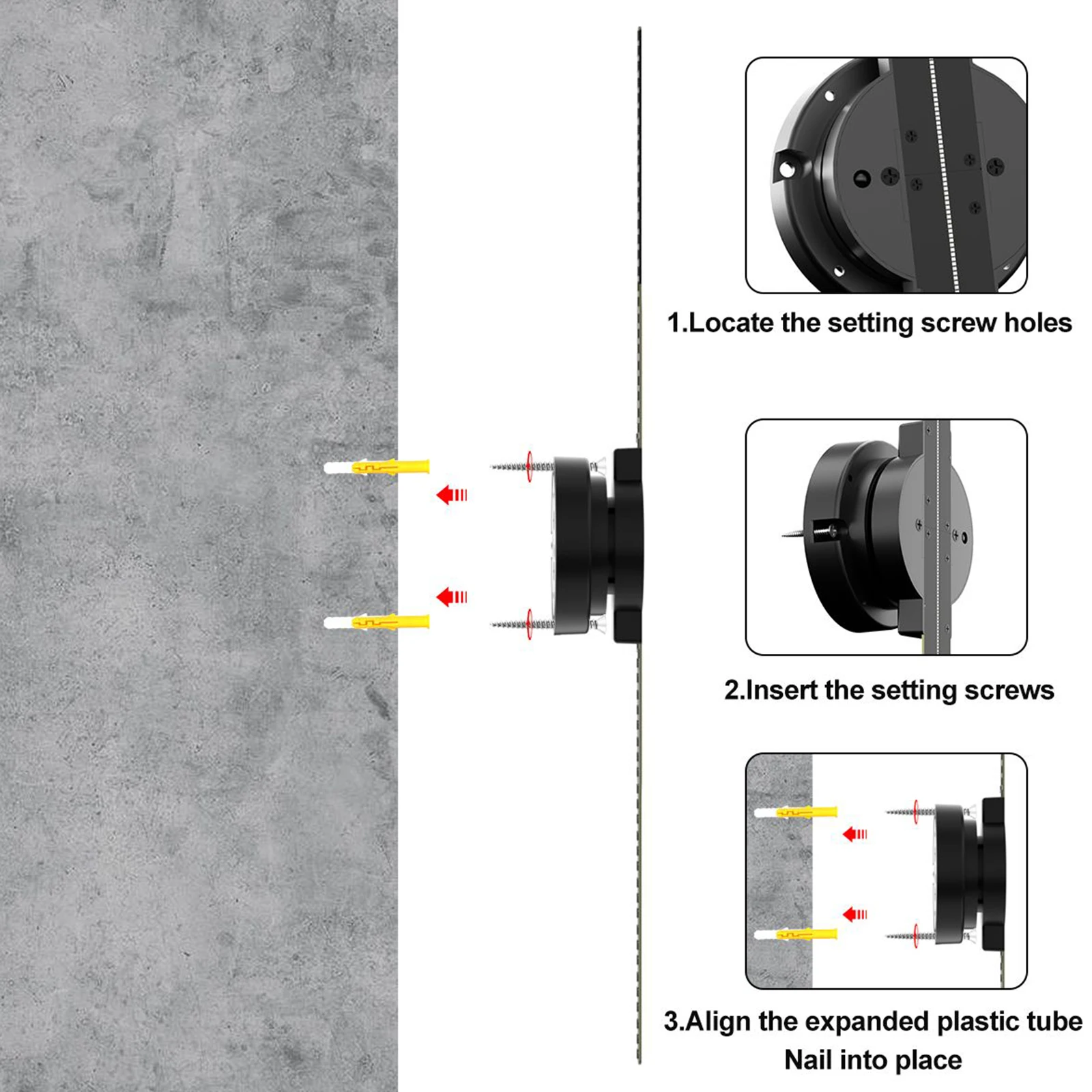 1.Locate the setting screw holes

2.Insert the setting screws

3.Align the expanded plastic tube
Nail into place