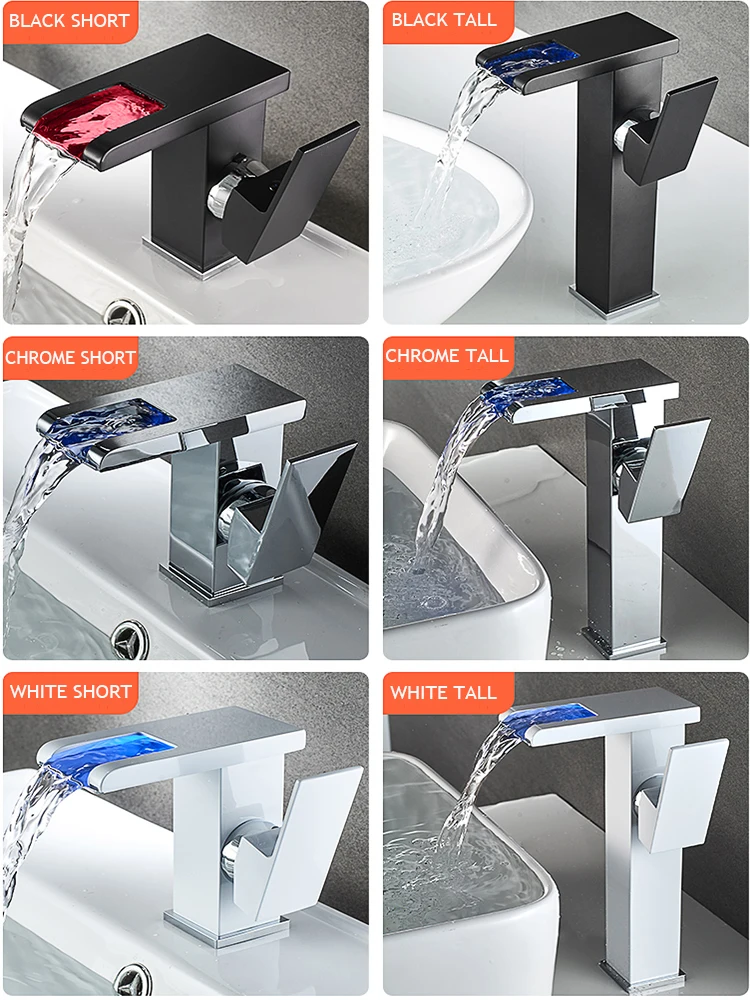 BLACK SHORT

BLACK TALL

CHROME SHORT

CHROME TALL

WHITE SHORT

WHITE TALL