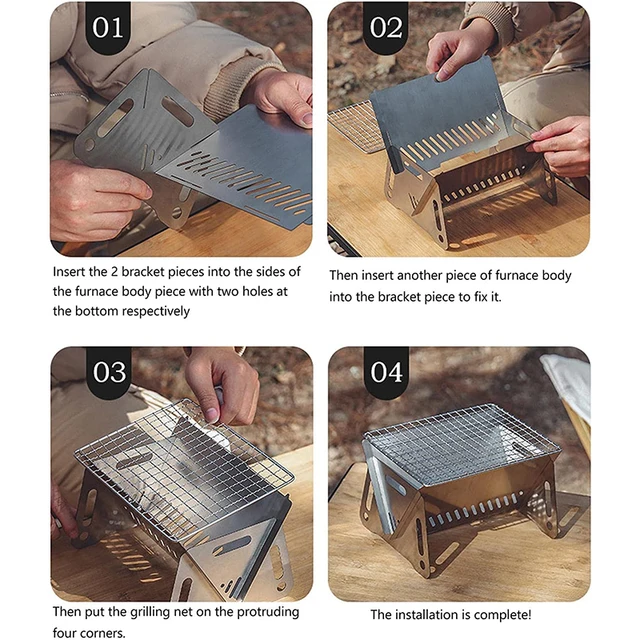 01

Insert the 2 bracket pieces into the sides of the furnace body piece with two holes at the bottom respectively

02

Then insert another piece of furnace body into the bracket piece to fix it.

03

Then put the grilling net on the protruding four corners.

04

The installation is complete!