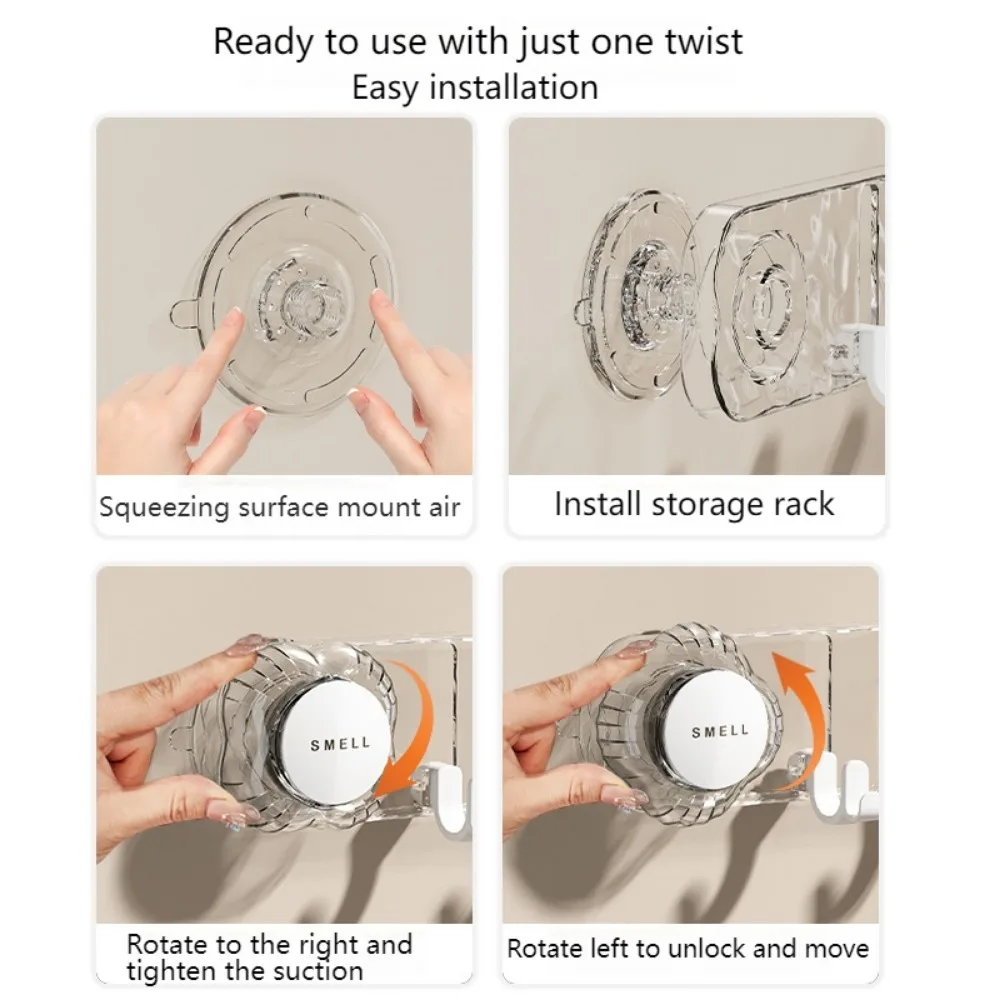 Ready to use with just one twist
Easy installation

Squeezing surface mount air

Install storage rack

SMELL

Rotate to the right and tighten the suction

SMELL

Rotate left to unlock and move