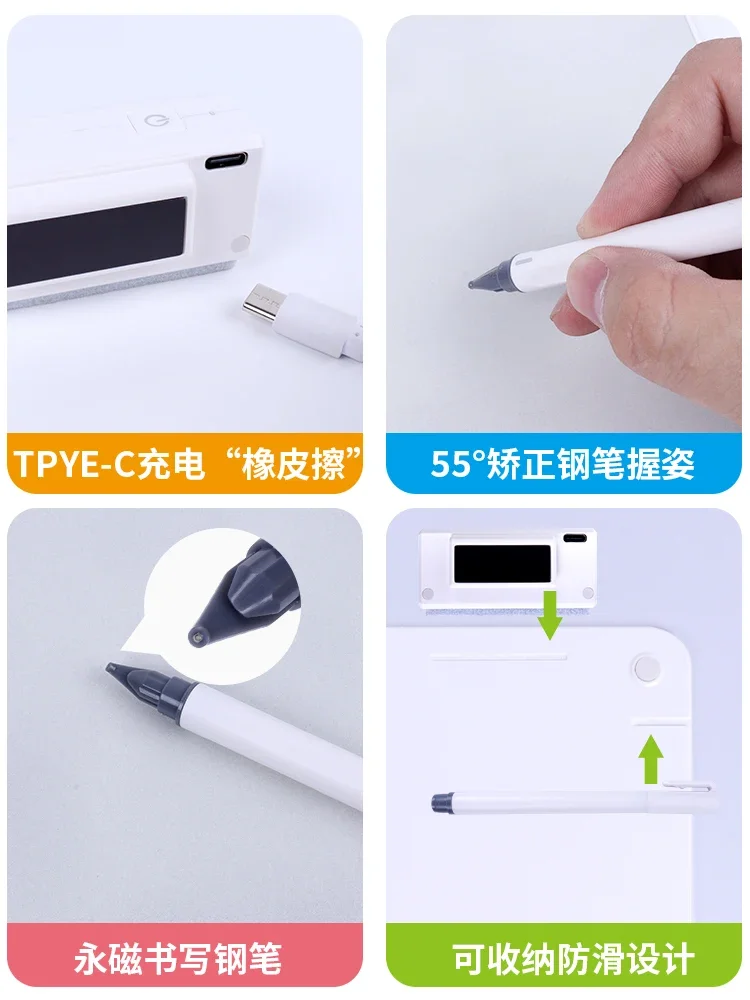 TPYE-C充电“橡皮擦”

55°矫正钢笔握姿

永磁书写钢笔

可收纳防滑设计