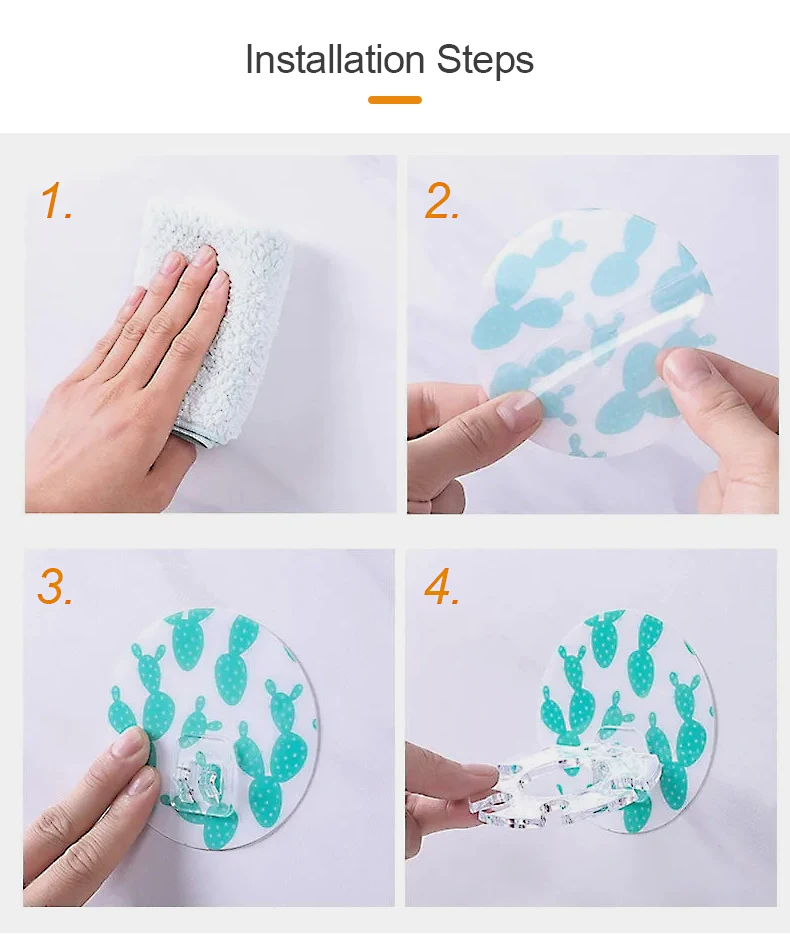 Installation Steps

1.

2.

3.

4.