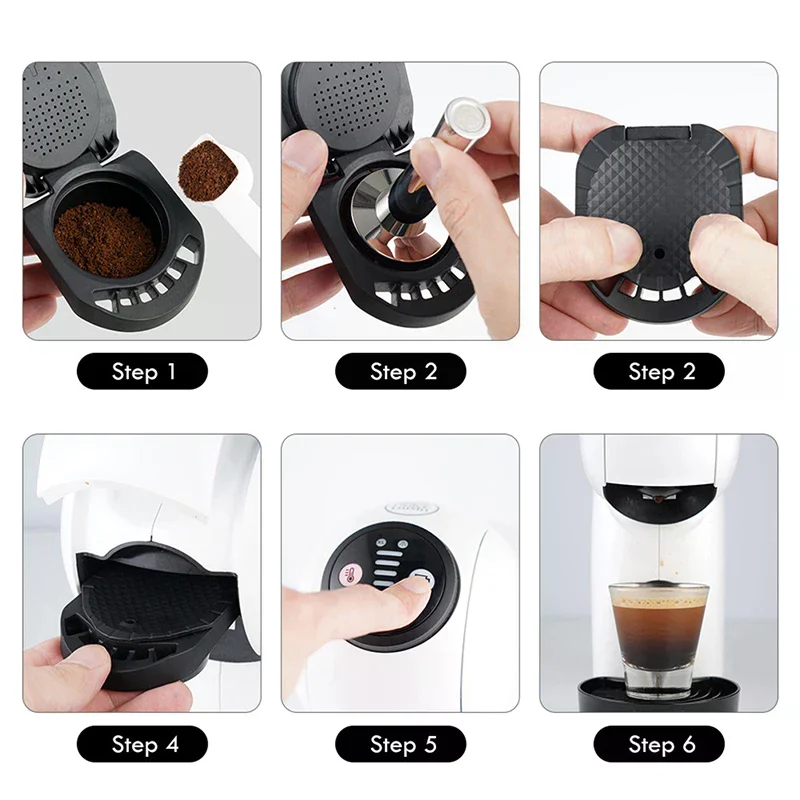 Step 1

Step 2

Step 2

Step 4

Step 5

Step 6