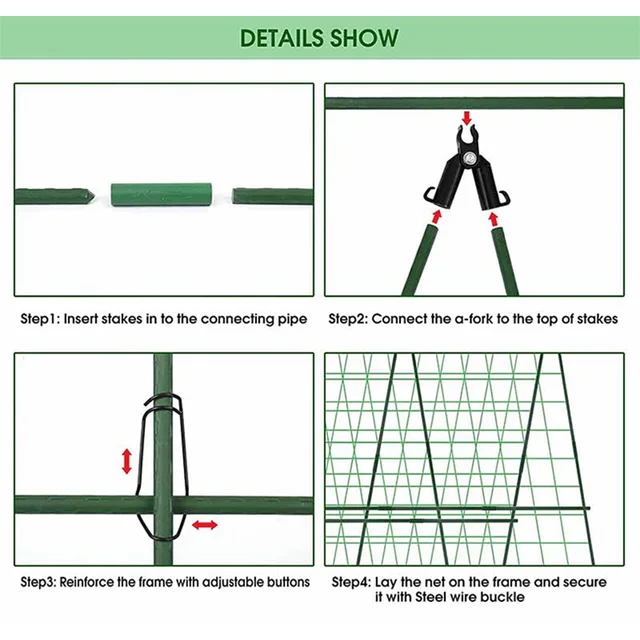 DETAILS SHOW

Step1: Insert stakes in to the connecting pipe

Step2: Connect the a-fork to the top of stakes

Step3: Reinforce the frame with adjustable buttons

Step4: Lay the net on the frame and secure it with Steel wire buckle