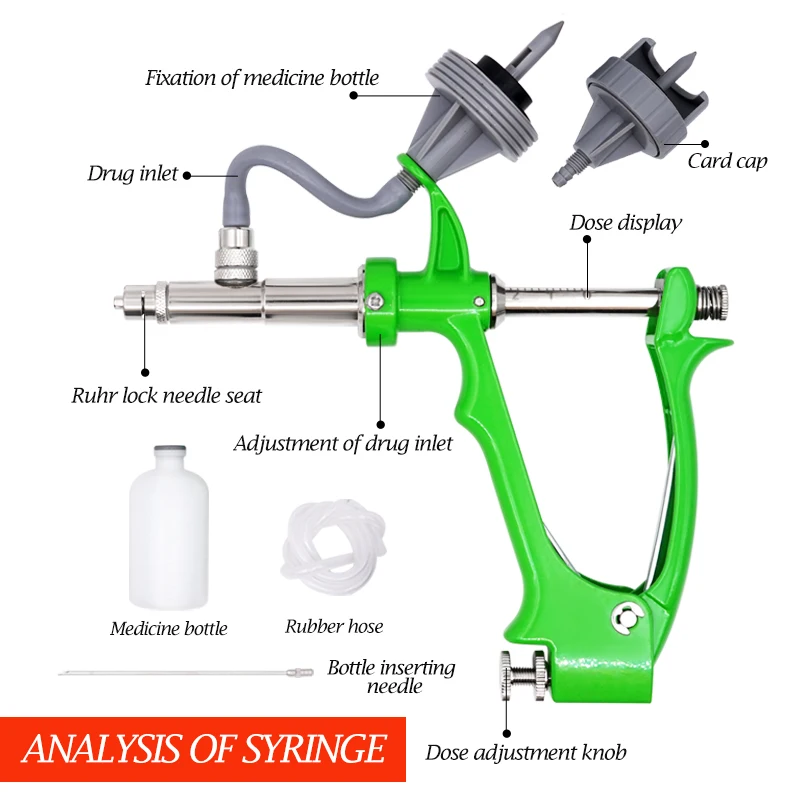 Fixation of medicine bottle

Card cap

Drug inlet

Dose display

Ruhr lock needle seat

Adjustment of drug inlet

Medicine bottle

Rubber hose

Bottle inserting needle

ANALYSIS OF SYRINGE

Dose adjustment knob