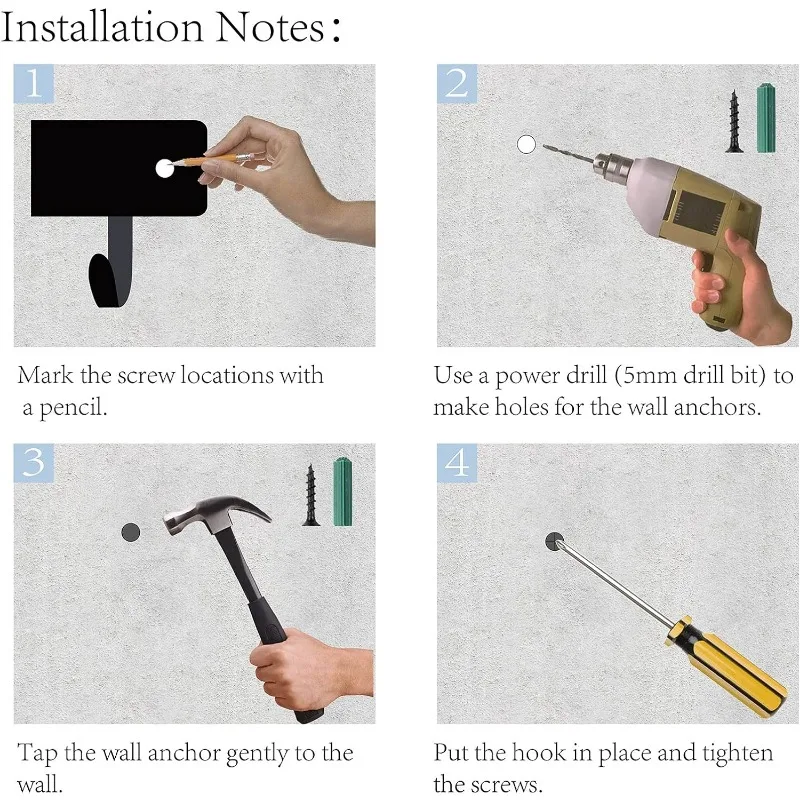 Installation Notes:

1

Mark the screw locations with a pencil.

2

Use a power drill (5mm drill bit) to make holes for the wall anchors.

3

Tap the wall anchor gently to the wall.

4

Put the hook in place and tighten the screws.