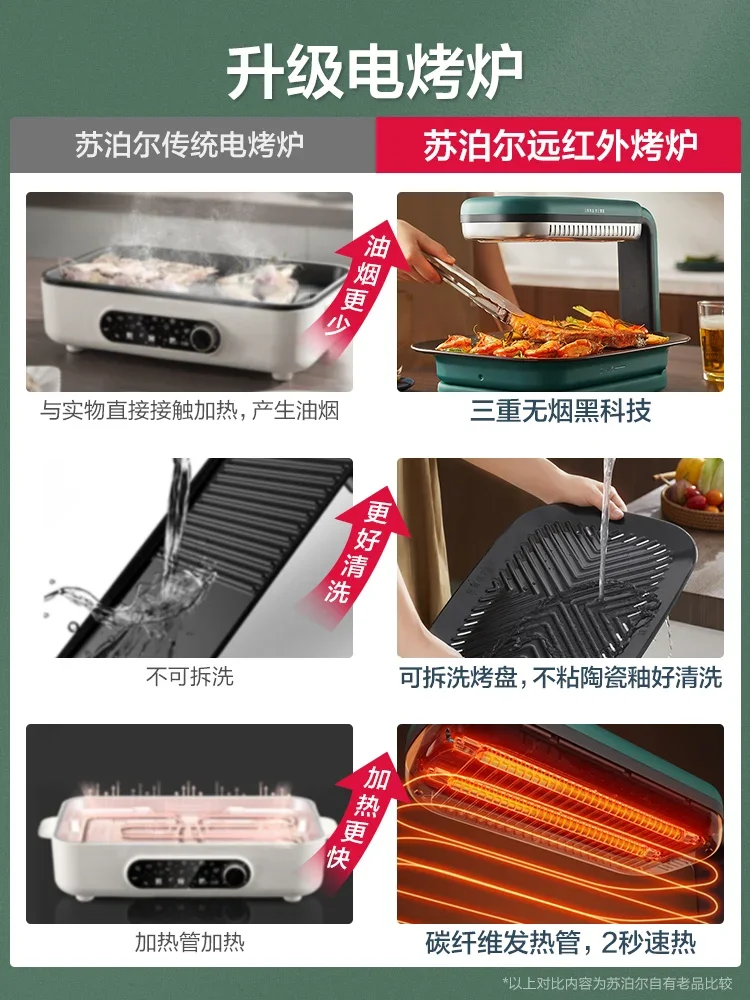 升级电烤炉

苏泊尔传统电烤炉

苏泊尔远红外烤炉

油烟更少

与实物直接接触加热，产生油烟

三重无烟黑科技

更好清洗

不可拆洗

可拆洗烤盘，不粘陶瓷釉好清洗

加热更快

加热管加热

碳纤维发热管，2秒速热

*以上对比内容为苏泊尔自有老品比较