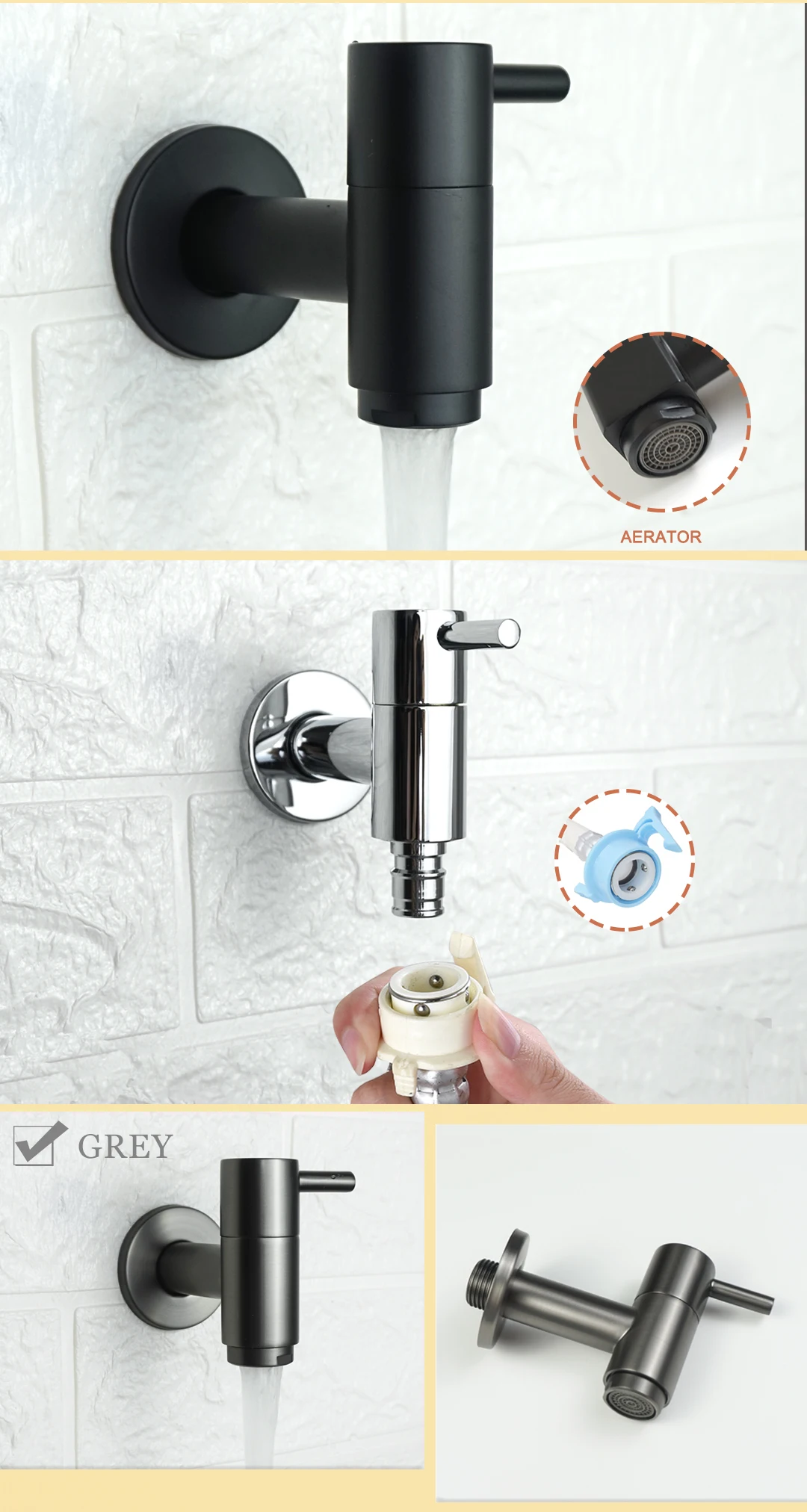 AERATOR

GREY