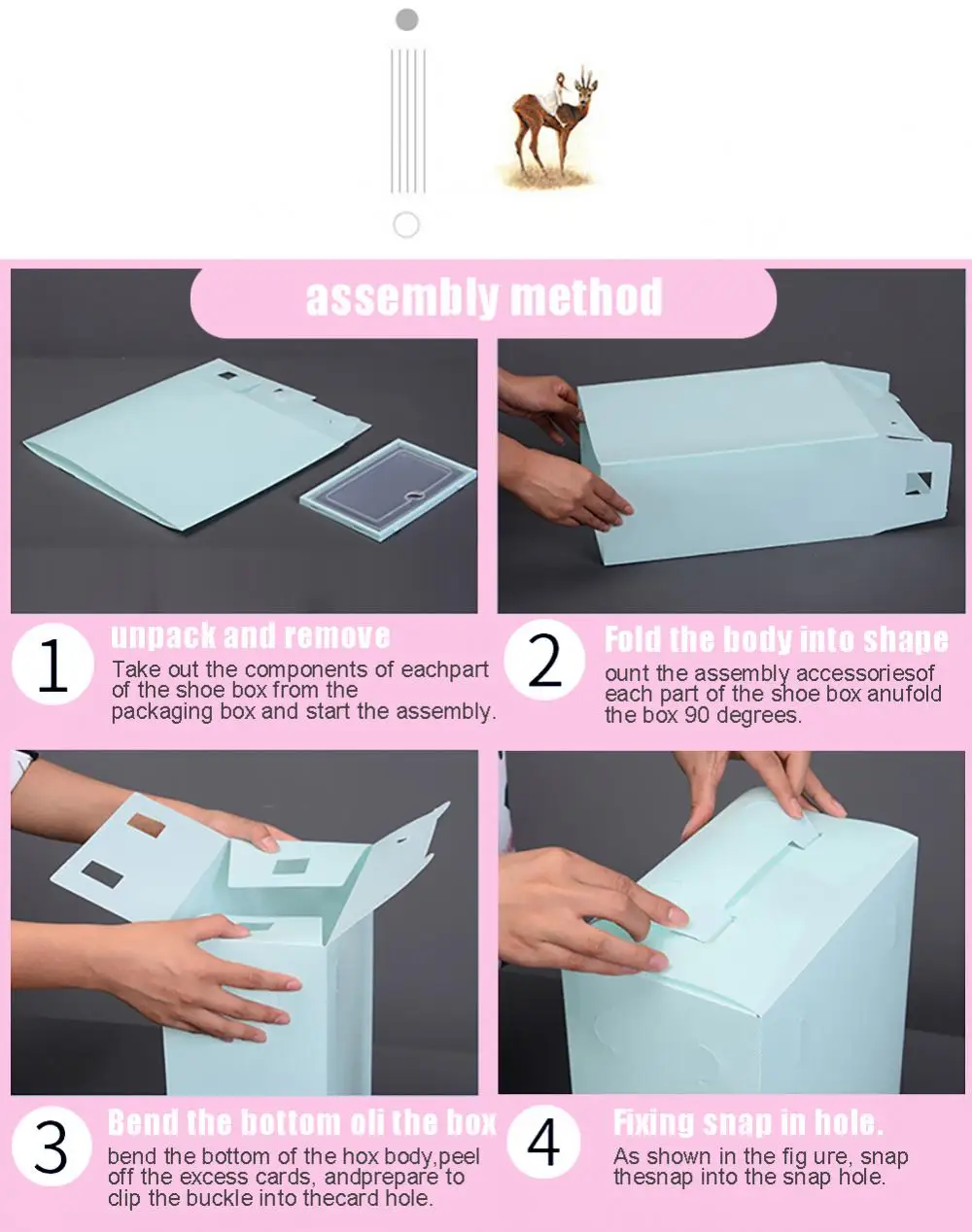 assembly method

1
unpack and remove
Take out the components of eachpart of the shoe box from the packaging box and start the assembly.

2
Fold the body into shape
ount the assembly accessoriesof each part of the shoe box anufold the box 90 degrees.

3
Bend the bottom oli the box
bend the bottom of the hox body,peel off the excess cards, andprepare to clip the buckle into thecard hole.

4
Fixing snap in hole.
As shown in the fig ure, snap thesnap into the snap hole.