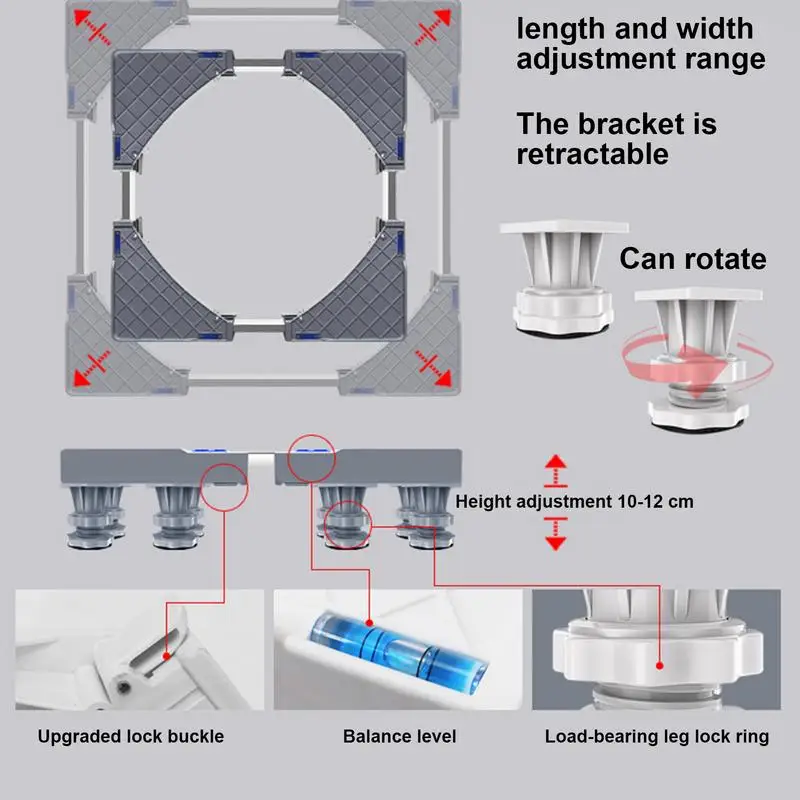 length and width adjustment range

The bracket is retractable

Can rotate

Height adjustment 10-12 cm

Upgraded lock buckle

Balance level

Load-bearing leg lock ring