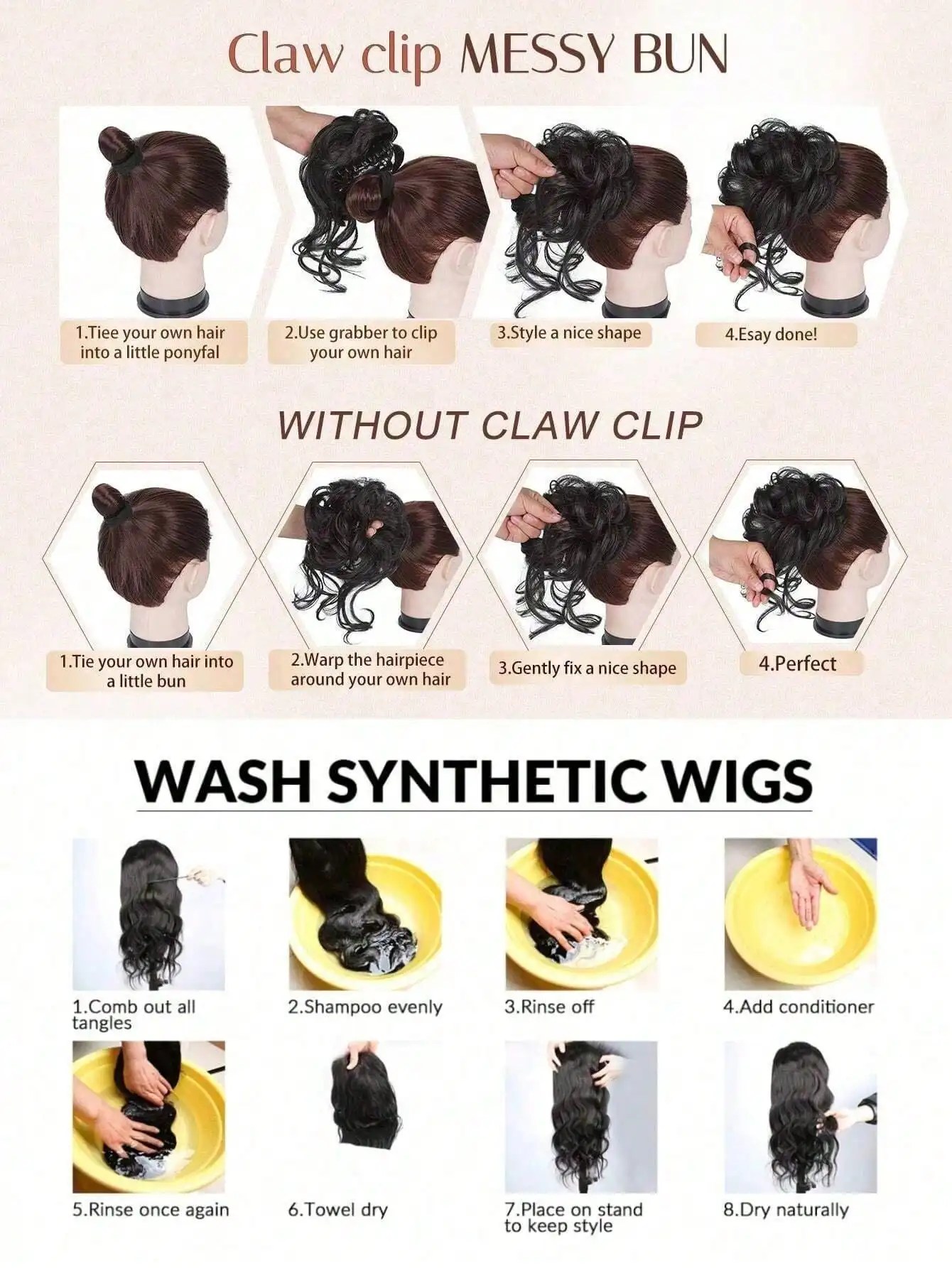 Claw clip MESSY BUN

1.Tiee your own hair into a little ponyfal

2.Use grabber to clip your own hair

3.Style a nice shape

4.Esay done!

WITHOUT CLAW CLIP

1.Tie your own hair into a little bun

2.Warp the hairpiece around your own hair

3.Gently fix a nice shape

4.Perfect

WASH SYNTHETIC WIGS

1.Comb out all tangles

2.Shampoo evenly

3.Rinse off

4.Add conditioner

5.Rinse once again

6.Towel dry

7.Place on stand to keep style

8.Dry naturally