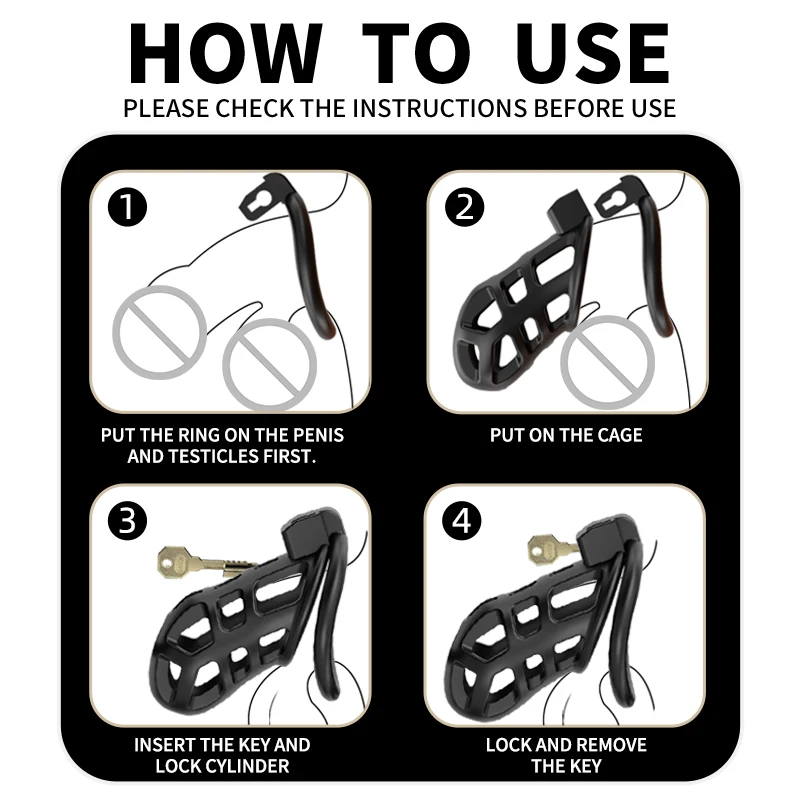 HOW TO USE

PLEASE CHECK THE INSTRUCTIONS BEFORE USE

1

PUT THE RING ON THE PENIS AND TESTICLES FIRST.

2

PUT ON THE CAGE

3

INSERT THE KEY AND LOCK CYLINDER

4

LOCK AND REMOVE THE KEY