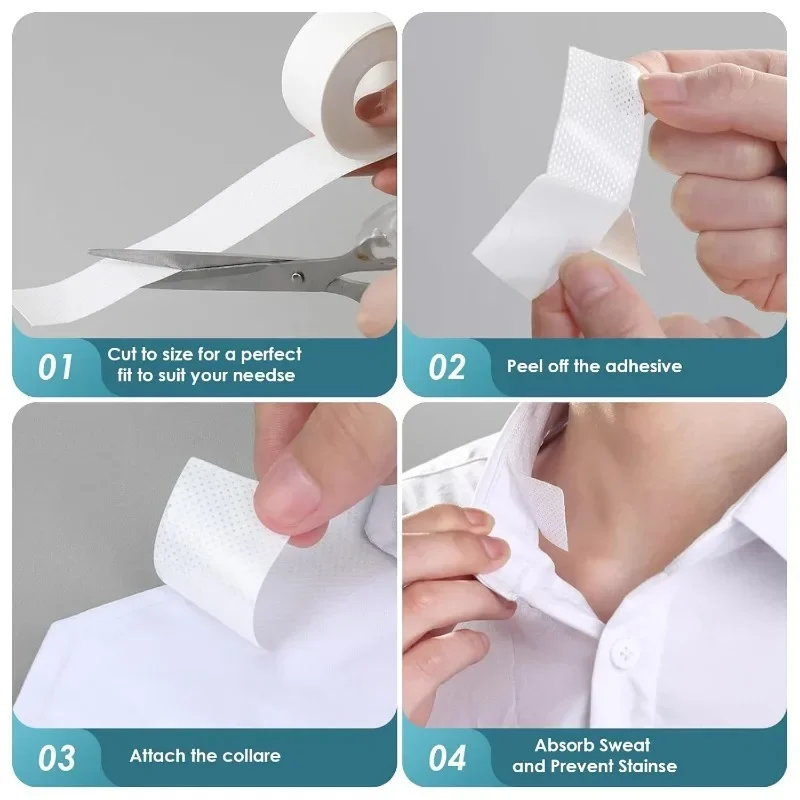 01 Cut to size for a perfect fit to suit your needse

02 Peel off the adhesive

03 Attach the collare

04 Absorb Sweat and Prevent Stainse