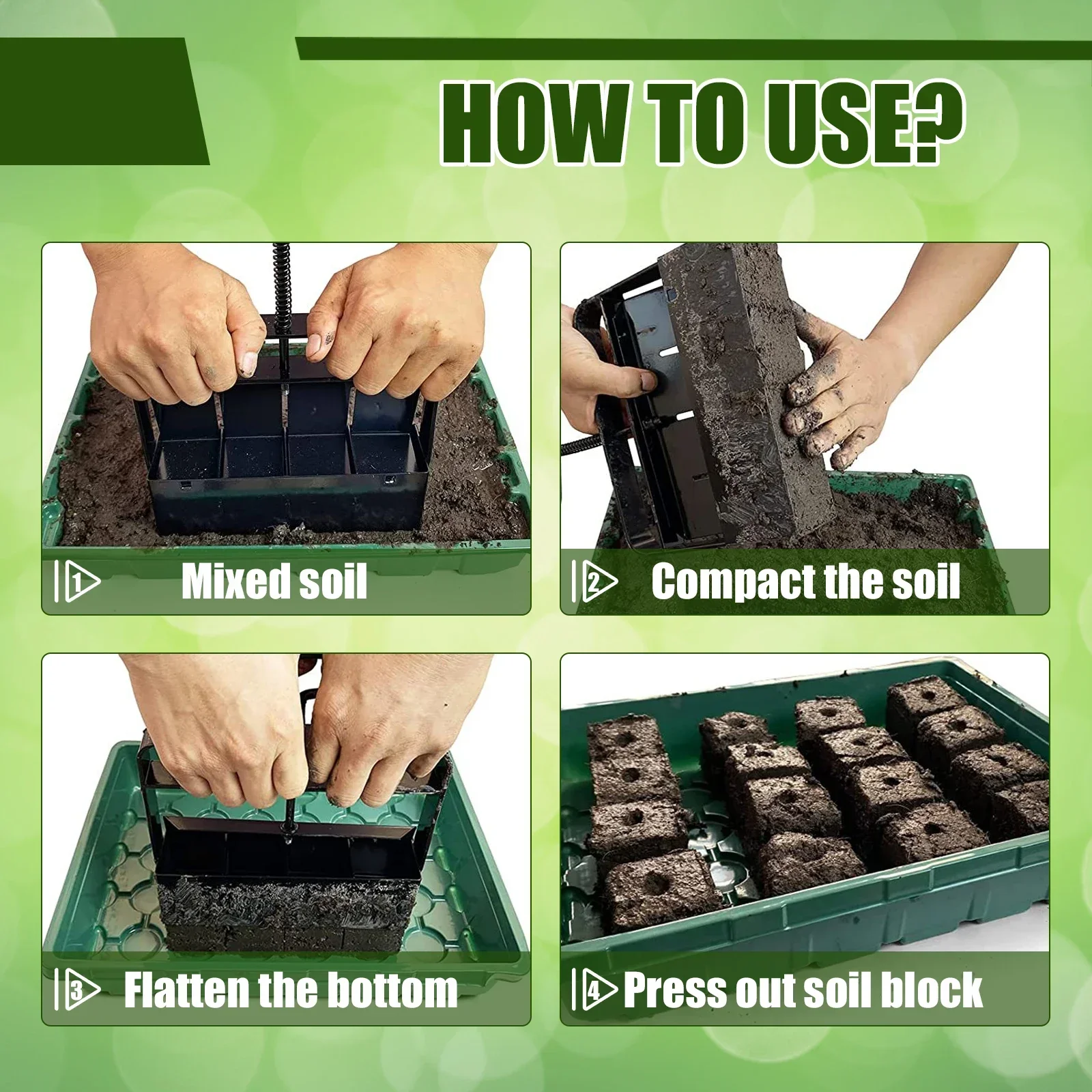 HOW TO USE?

1 Mixed soil

2 Compact the soil

3 Flatten the bottom

4 Press out soil block