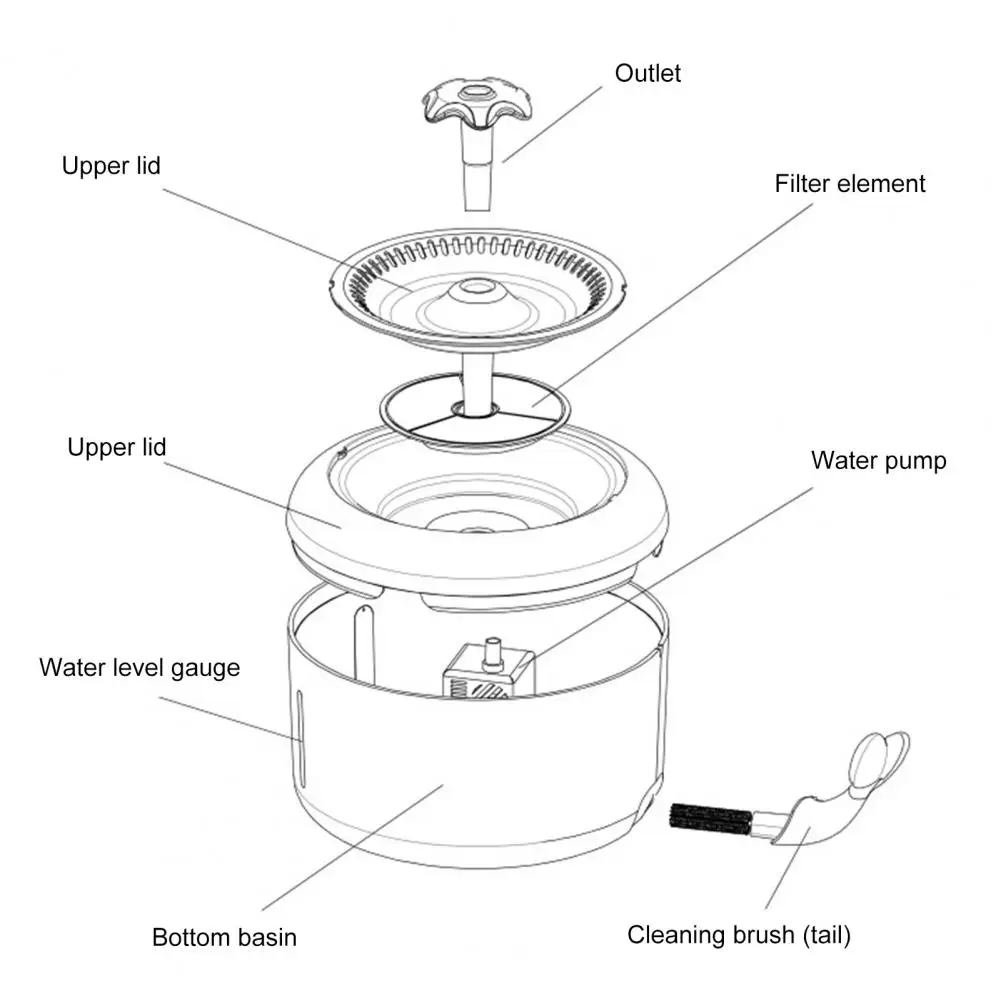 Outlet

Upper lid

Filter element

Upper lid

Water pump

Water level gauge

Bottom basin

Cleaning brush (tail)