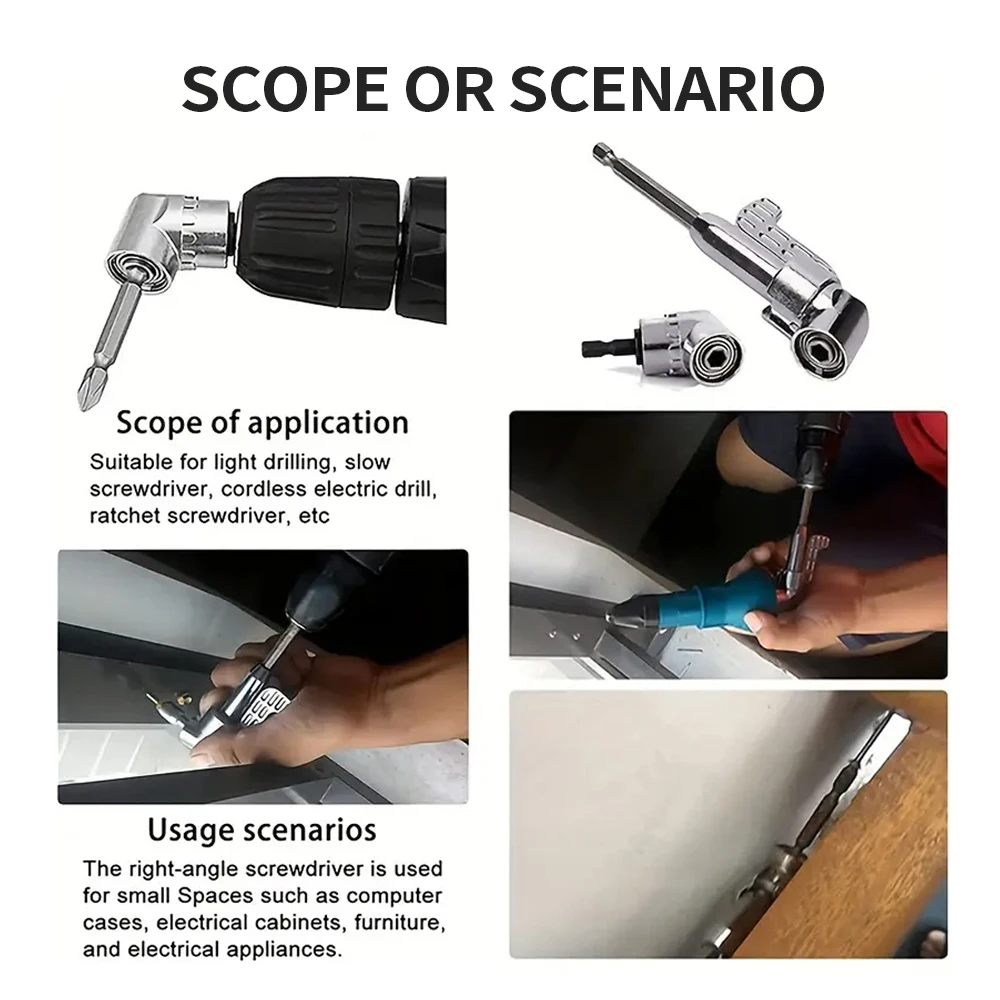 SCOPE OR SCENARIO

Scope of application

Suitable for light drilling, slow screwdriver, cordless electric drill, ratchet screwdriver, etc

Usage scenarios

The right-angle screwdriver is used for small Spaces such as computer cases, electrical cabinets, furniture, and electrical appliances.