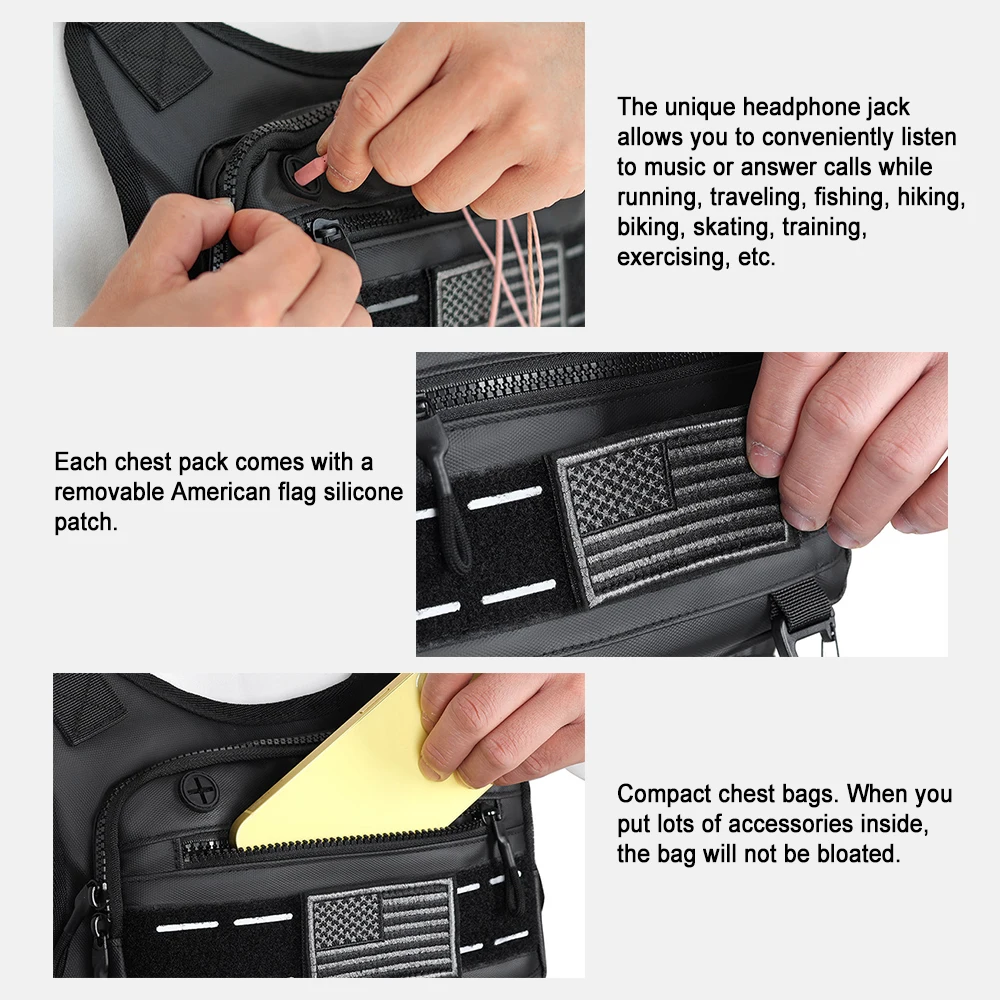 The unique headphone jack allows you to conveniently listen to music or answer calls while running, traveling, fishing, hiking, biking, skating, training, exercising, etc.

Each chest pack comes with a removable American flag silicone patch.

Compact chest bags. When you put lots of accessories inside, the bag will not be bloated.