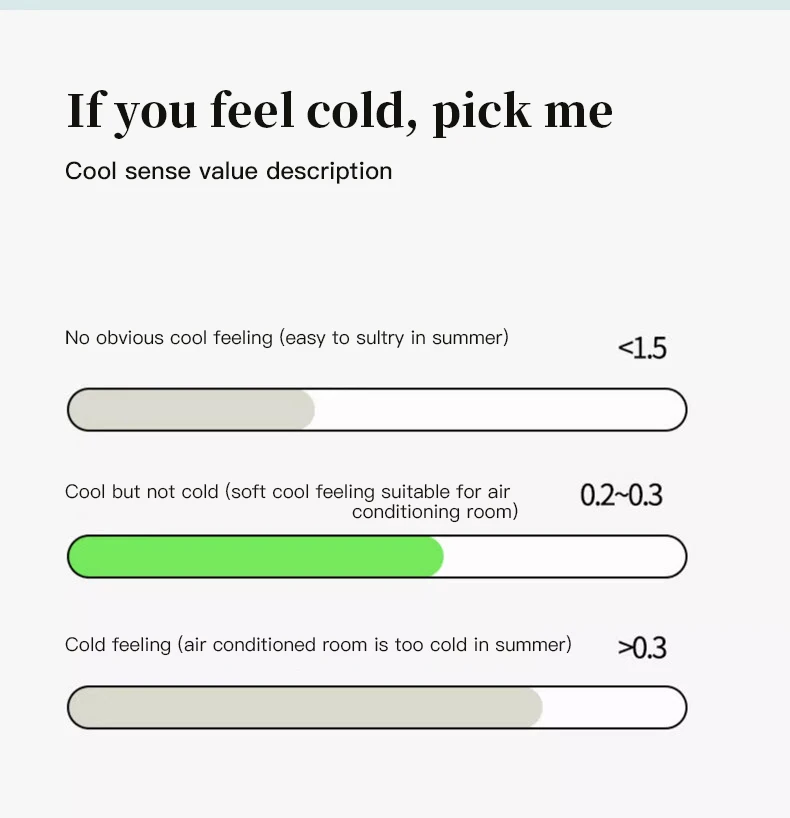 If you feel cold, pick me

Cool sense value description

No obvious cool feeling (easy to sultry in summer) <1.5

Cool but not cold (soft cool feeling suitable for air conditioning room) 0.2~0.3

Cold feeling (air conditioned room is too cold in summer) >0.3