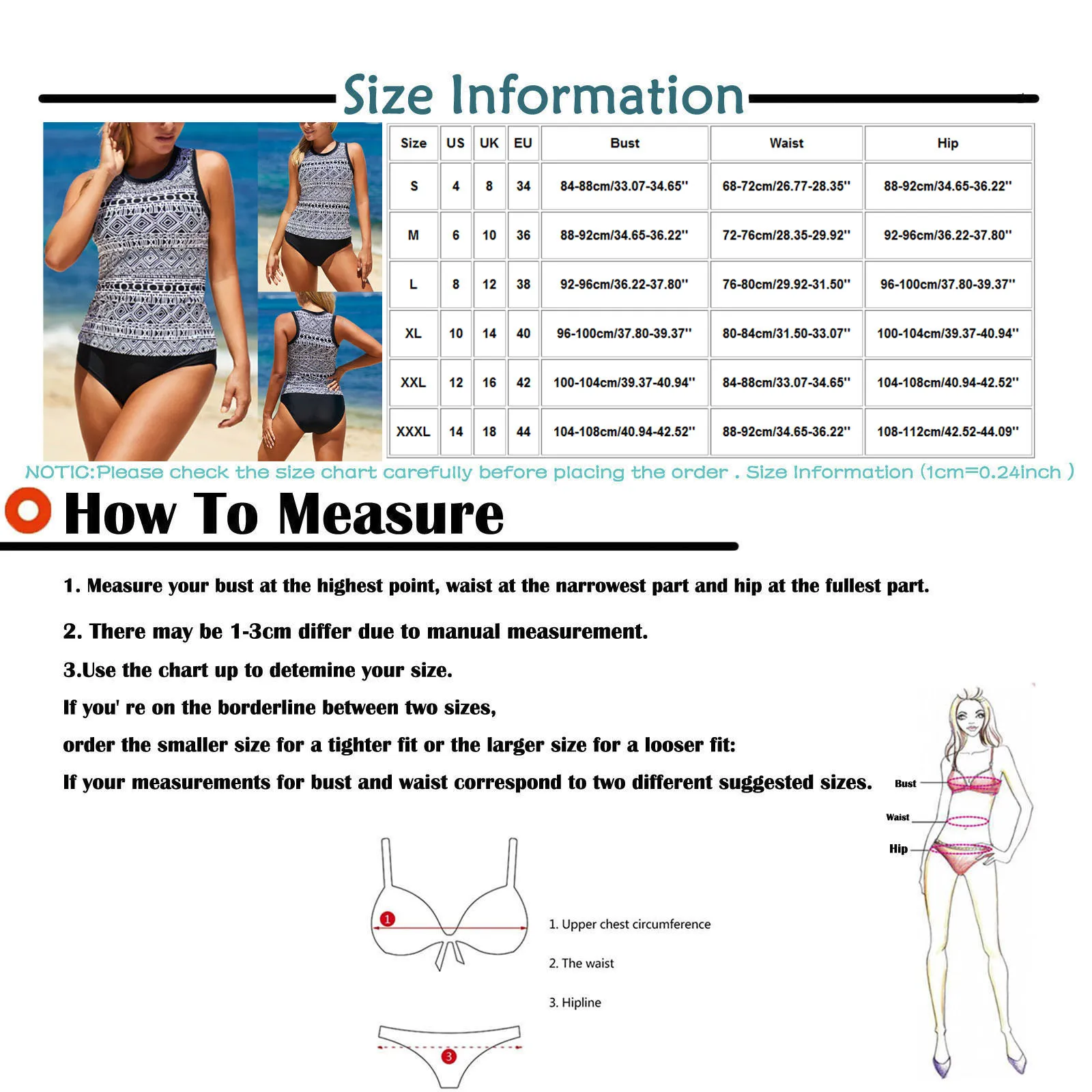 Size Information

| Size | US | UK | EU | Bust | Waist | Hip |
|---|---|---|---|---|---|---|
| S | 4 | 8 | 34 | 84-88cm/33.07-34.65'' | 68-72cm/26.77-28.35'' | 88-92cm/34.65-36.22'' |
| M | 6 | 10 | 36 | 88-92cm/34.65-36.22'' | 72-76cm/28.35-29.92'' | 92-96cm/36.22-37.80'' |
| L | 8 | 12 | 38 | 92-96cm/36.22-37.80'' | 76-80cm/29.92-31.50'' | 96-100cm/37.80-39.37'' |
| XL | 10 | 14 | 40 | 96-100cm/37.80-39.37'' | 80-84cm/31.50-33.07'' | 100-104cm/39.37-40.94'' |
| XXL | 12 | 16 | 42 | 100-104cm/39.37-40.94'' | 84-88cm/33.07-34.65'' | 104-108cm/40.94-42.52'' |
| XXXL | 14 | 18 | 44 | 104-108cm/40.94-42.52'' | 88-92cm/34.65-36.22'' | 108-112cm/42.52-44.09'' |

NOTIC:Please check the size chart carefully before placing the order . Size Information (1cm=0.24inch )

How To Measure

1. Measure your bust at the highest point, waist at the narrowest part and hip at the fullest part.

2. There may be 1-3cm differ due to manual measurement.

3.Use the chart up to detemine your size.

If you' re on the borderline between two sizes,

order the smaller size for a tighter fit or the larger size for a looser fit:

If your measurements for bust and waist correspond to two different suggested sizes.

Bust
Waist
Hip

1
1. Upper chest circumference
2. The waist
3. Hipline
3