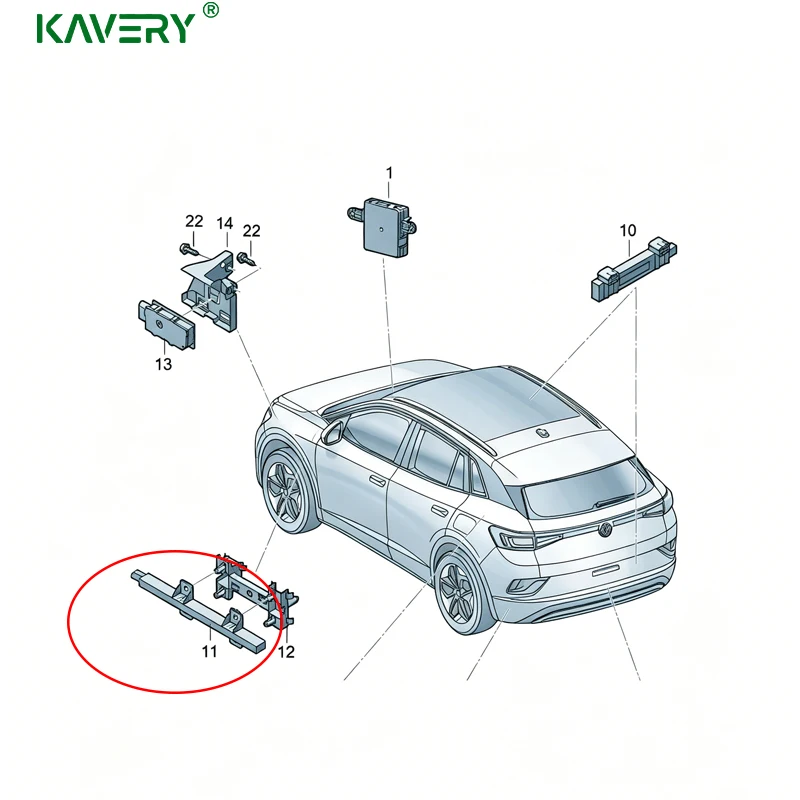 KAVERY®

1

22 14 22

10

13

11

12