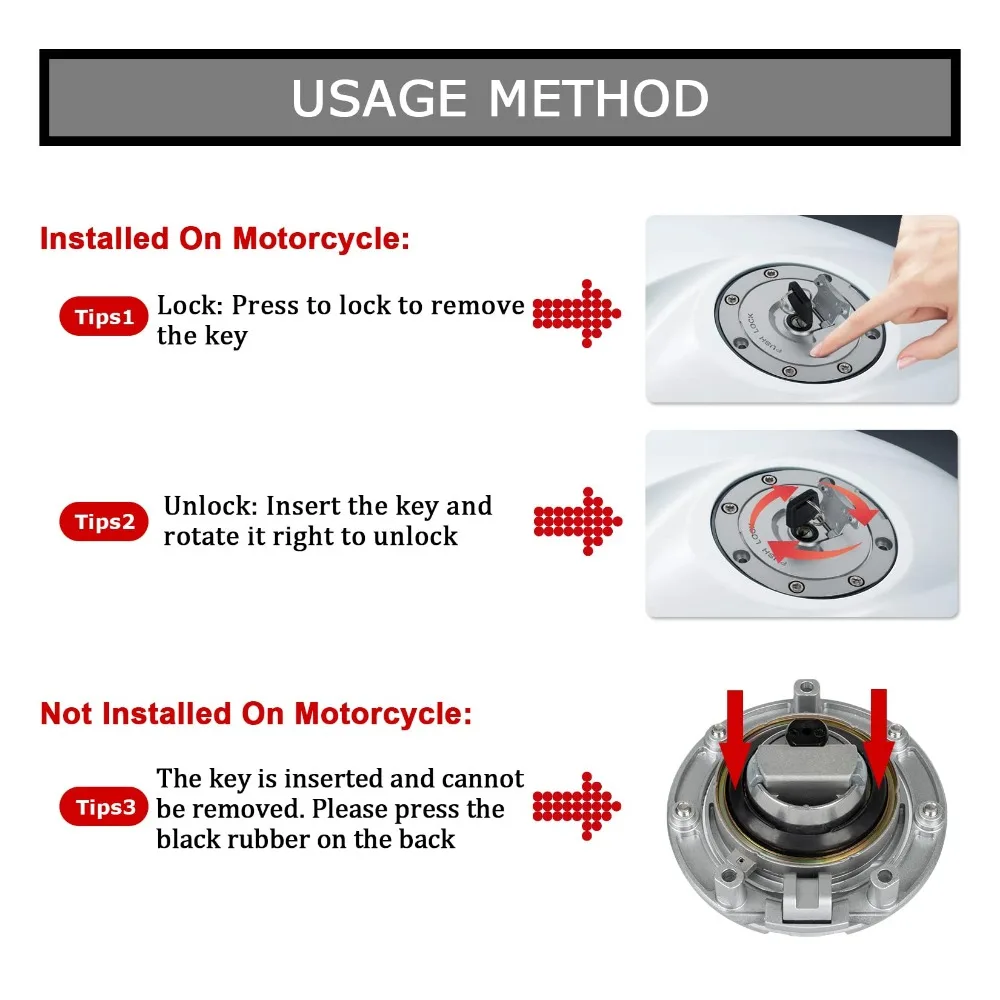 USAGE METHOD

Installed On Motorcycle:

Tips1 Lock: Press to lock to remove the key

PUSH LOCK

Tips2 Unlock: Insert the key and rotate it right to unlock

PUSH LOCK

Not Installed On Motorcycle:

Tips3 The key is inserted and cannot be removed. Please press the black rubber on the back