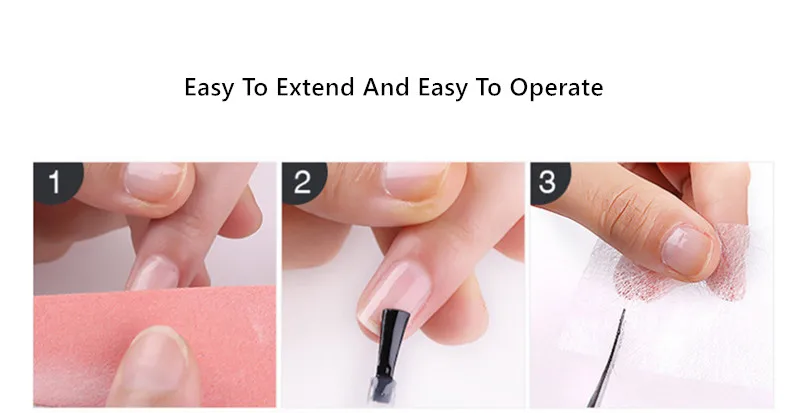 Easy To Extend And Easy To Operate

1

2

3