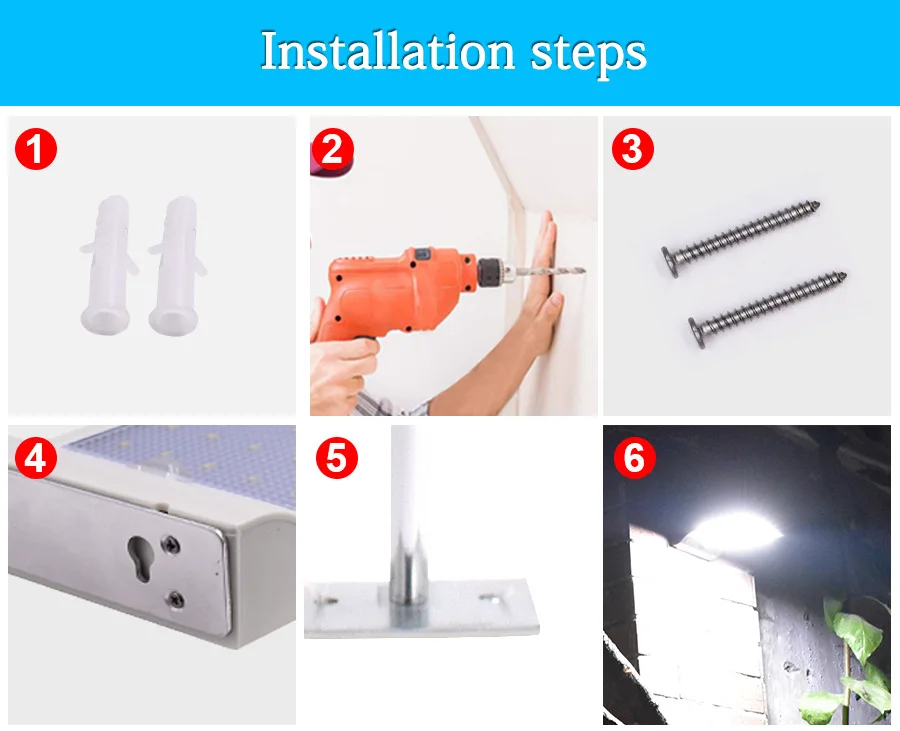 Installation steps

1

2

3

4

5

6